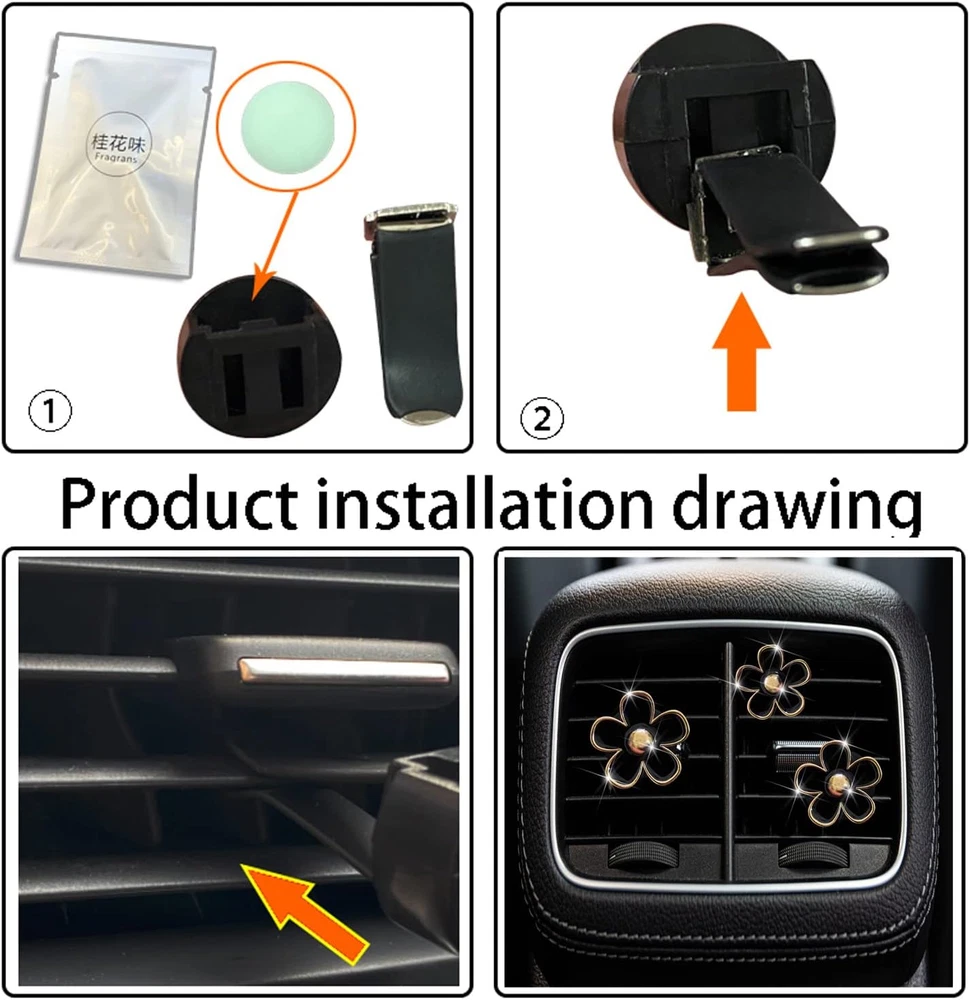 桂花味
Fragrans

①

②

Product installation drawing