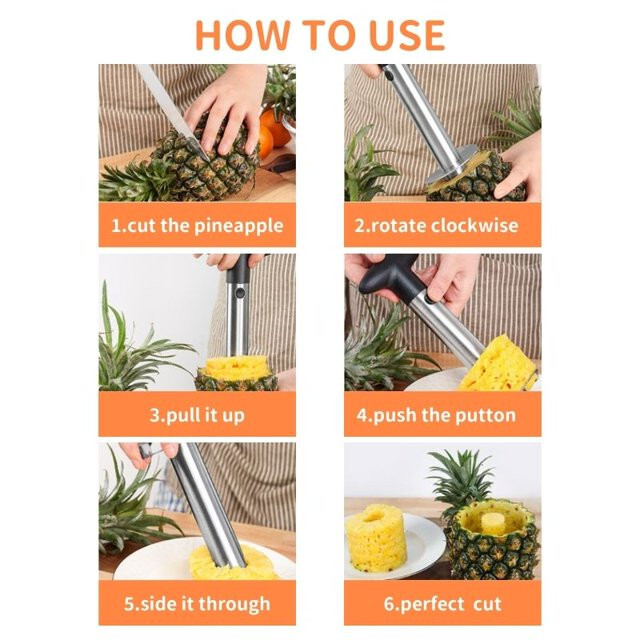 HOW TO USE

1.cut the pineapple

2.rotate clockwise

3.pull it up

4.push the putton

5.side it through

6.perfect cut