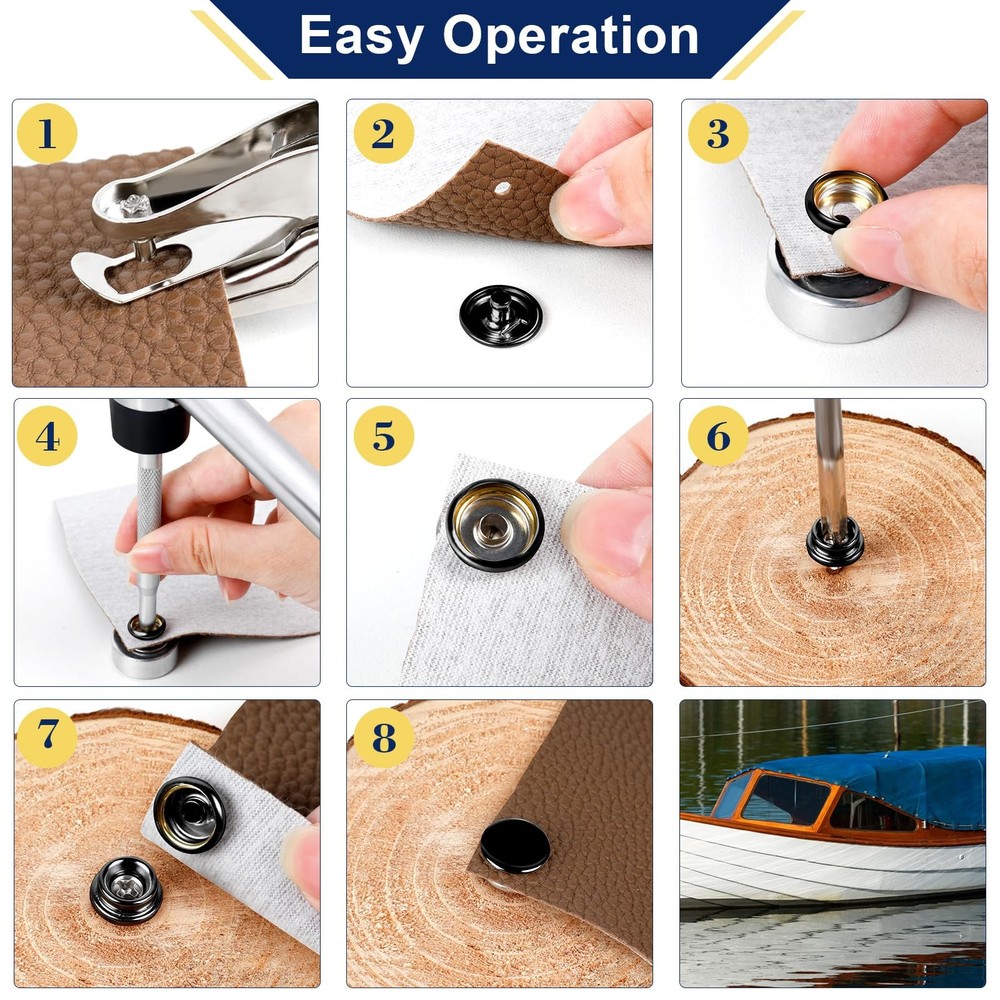 Easy Operation

1

2

3

4

5

6

7

8