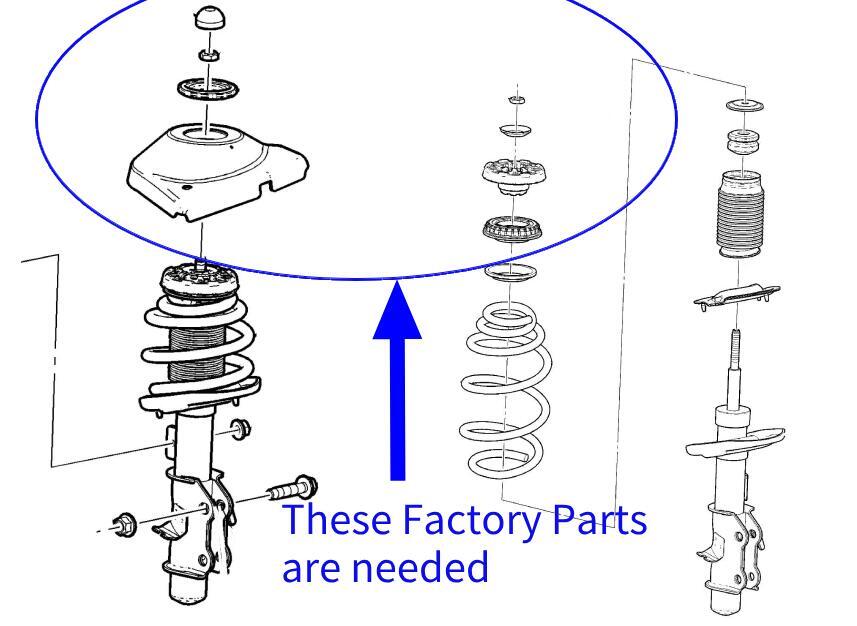 These Factory Parts are needed