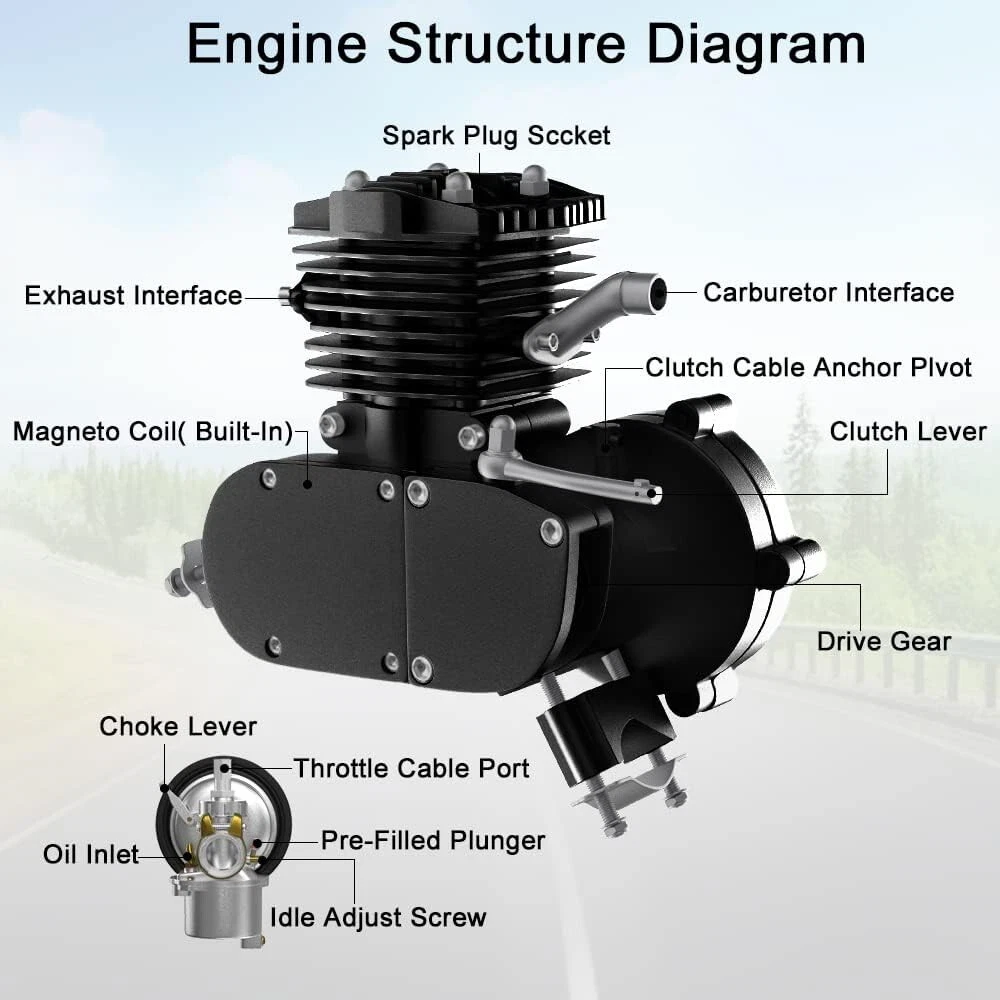 Engine Structure Diagram

Spark Plug Sccket

Exhaust Interface

Carburetor Interface

Clutch Cable Anchor Plvot

Magneto Coil( Built-In)

Clutch Lever

Drive Gear

Choke Lever

Throttle Cable Port

Oil Inlet

Pre-Filled Plunger

Idle Adjust Screw