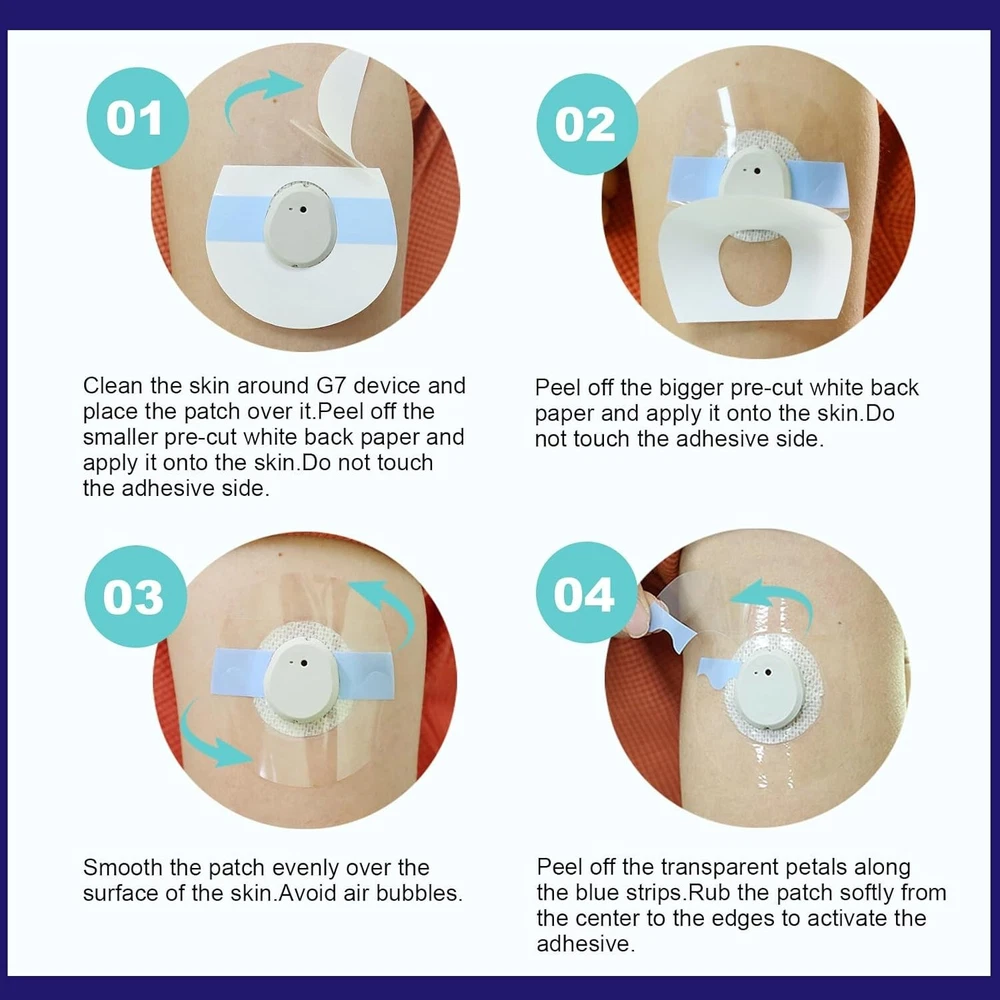 01

Clean the skin around G7 device and place the patch over it.Peel off the smaller pre-cut white back paper and apply it onto the skin.Do not touch the adhesive side.

02

Peel off the bigger pre-cut white back paper and apply it onto the skin.Do not touch the adhesive side.

03

Smooth the patch evenly over the surface of the skin.Avoid air bubbles.

04

Peel off the transparent petals along the blue strips.Rub the patch softly from the center to the edges to activate the adhesive.