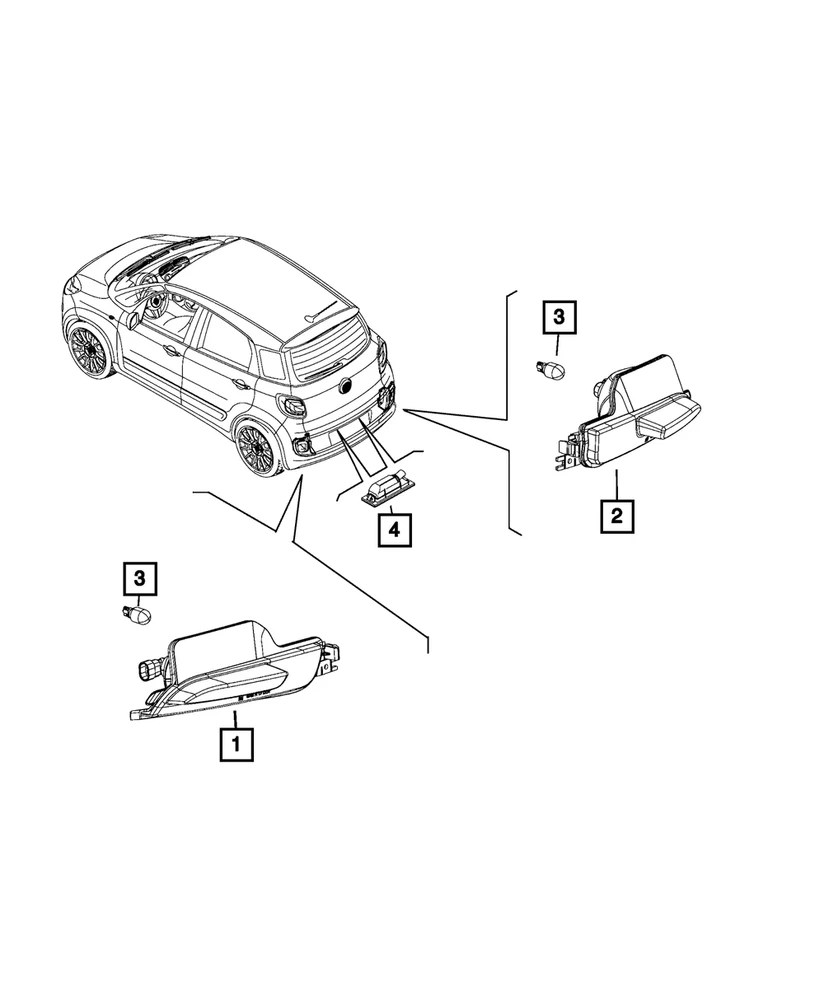 3

2

4

3

1