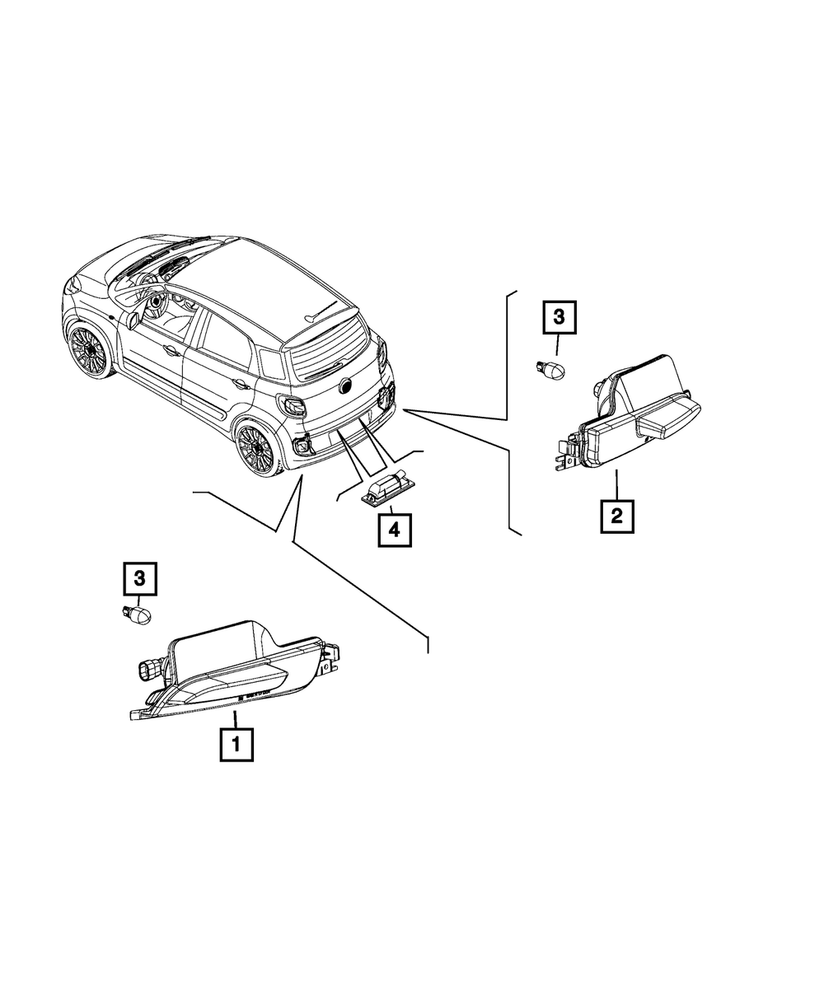 3
2
4
3
1