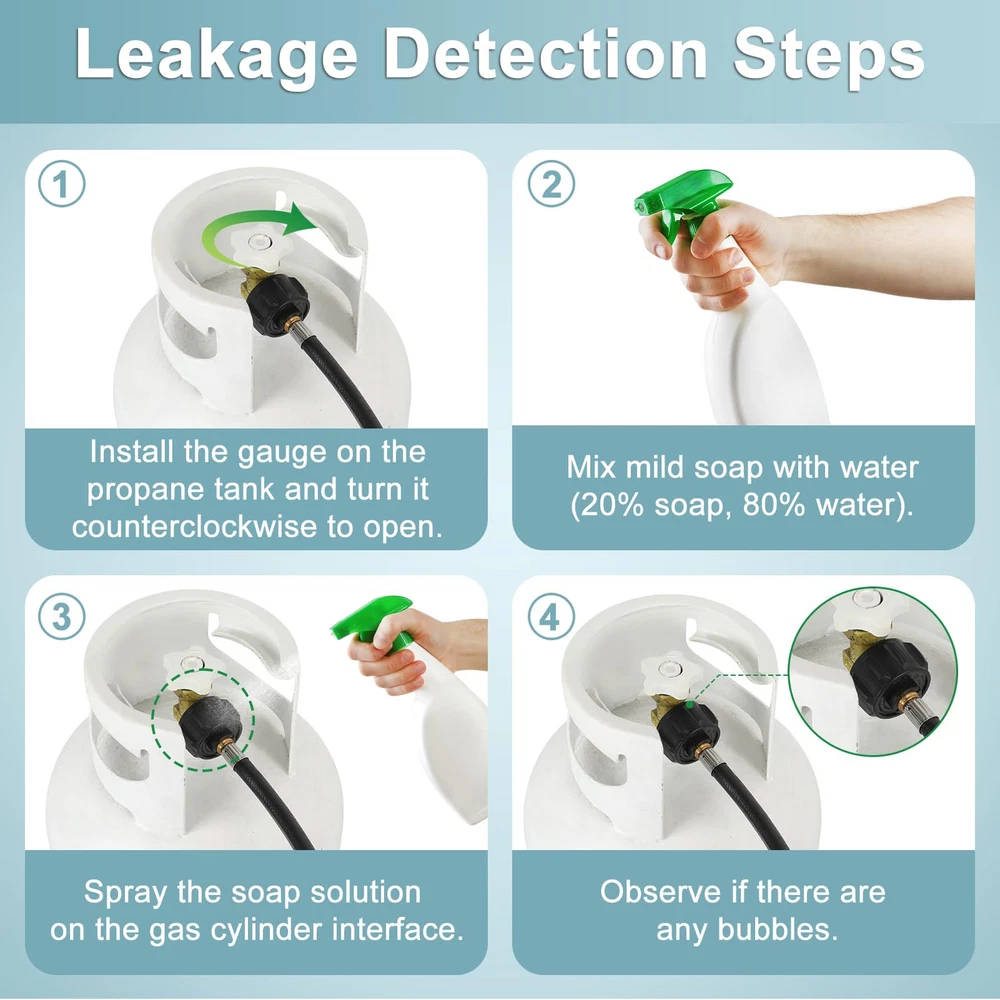 Leakage Detection Steps

1

Install the gauge on the propane tank and turn it counterclockwise to open.

2

Mix mild soap with water (20% soap, 80% water).

3

Spray the soap solution on the gas cylinder interface.

4

Observe if there are any bubbles.