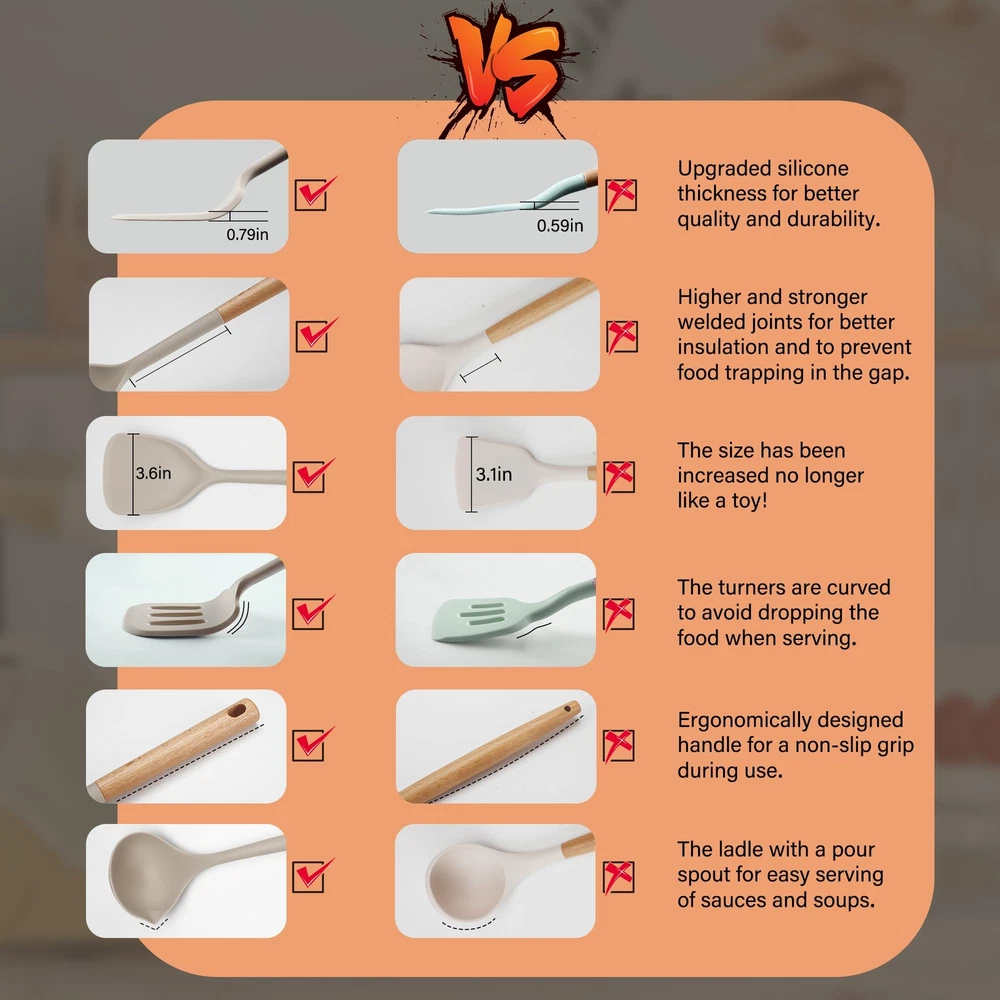 VS

0.79in

0.59in

Upgraded silicone thickness for better quality and durability.

Higher and stronger welded joints for better insulation and to prevent food trapping in the gap.

3.6in

3.1in

The size has been increased no longer like a toy!

The turners are curved to avoid dropping the food when serving.

Ergonomically designed handle for a non-slip grip during use.

The ladle with a pour spout for easy serving of sauces and soups.