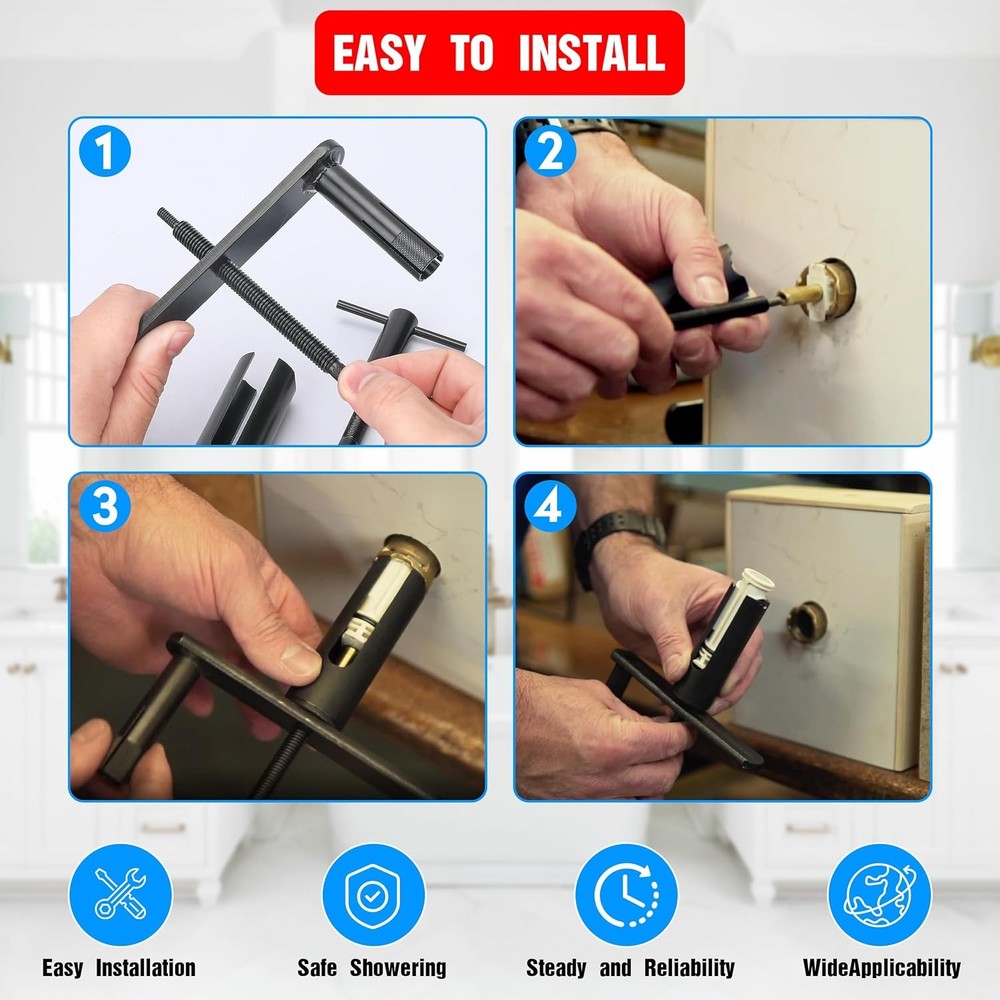 EASY TO INSTALL

1

2

3

4

Easy Installation

Safe Showering

Steady and Reliability

WideApplicability