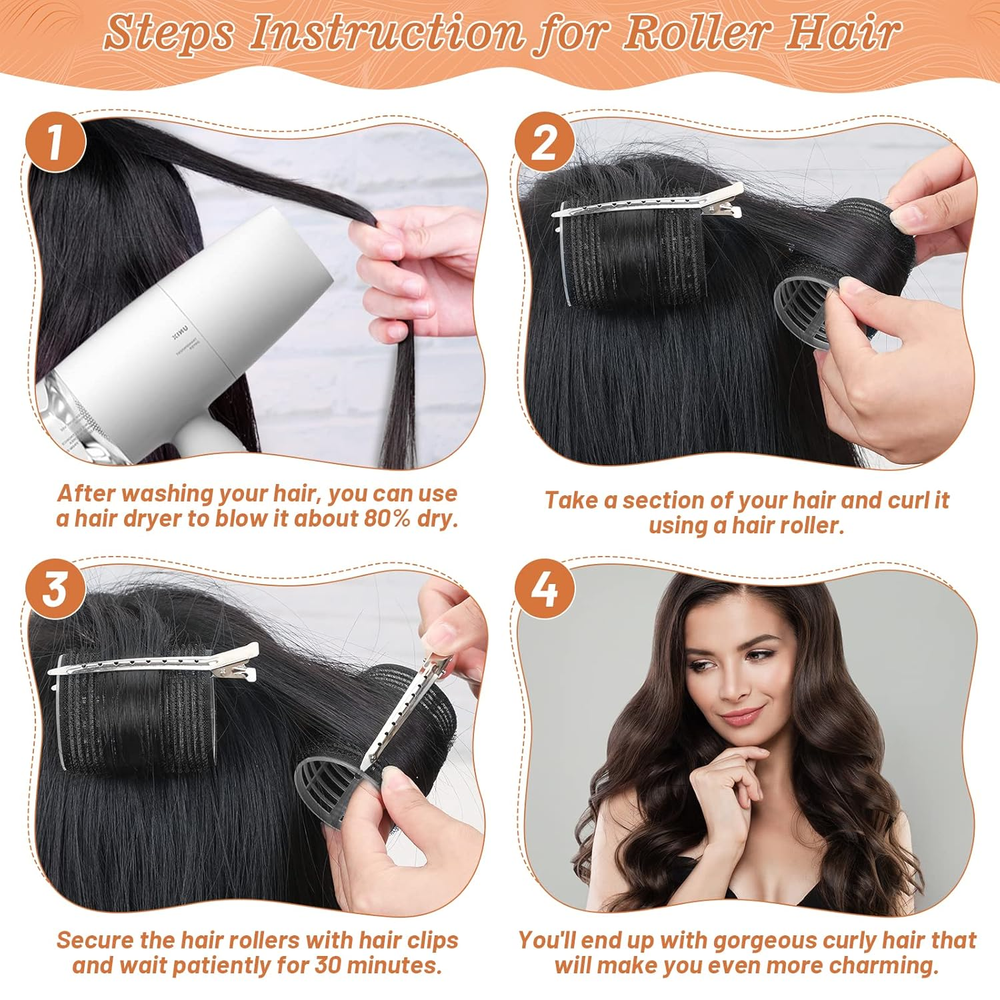 Steps Instruction for Roller Hair

1

After washing your hair, you can use a hair dryer to blow it about 80% dry.

2

Take a section of your hair and curl it using a hair roller.

3

Secure the hair rollers with hair clips and wait patiently for 30 minutes.

4

You'll end up with gorgeous curly hair that will make you even more charming.