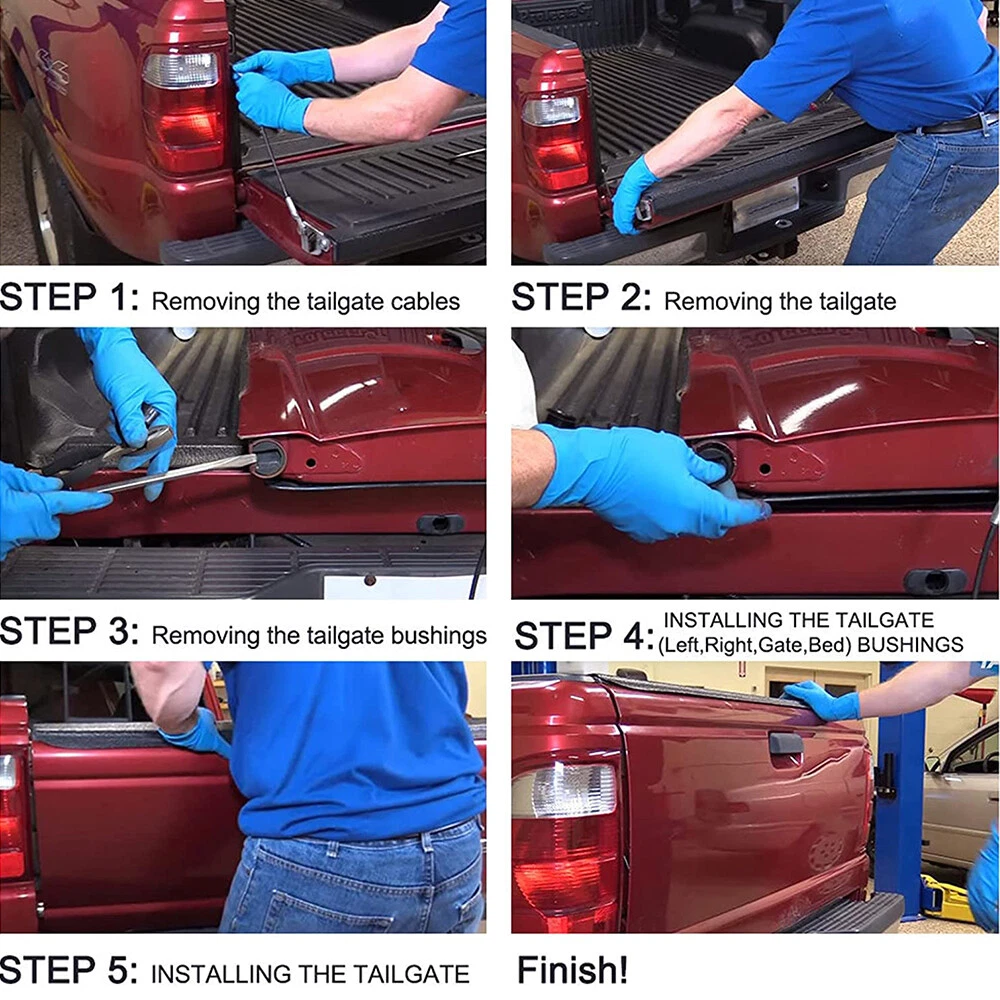 STEP 1: Removing the tailgate cables

STEP 2: Removing the tailgate

STEP 3: Removing the tailgate bushings

STEP 4: INSTALLING THE TAILGATE (Left,Right,Gate,Bed) BUSHINGS

STEP 5: INSTALLING THE TAILGATE

Finish!