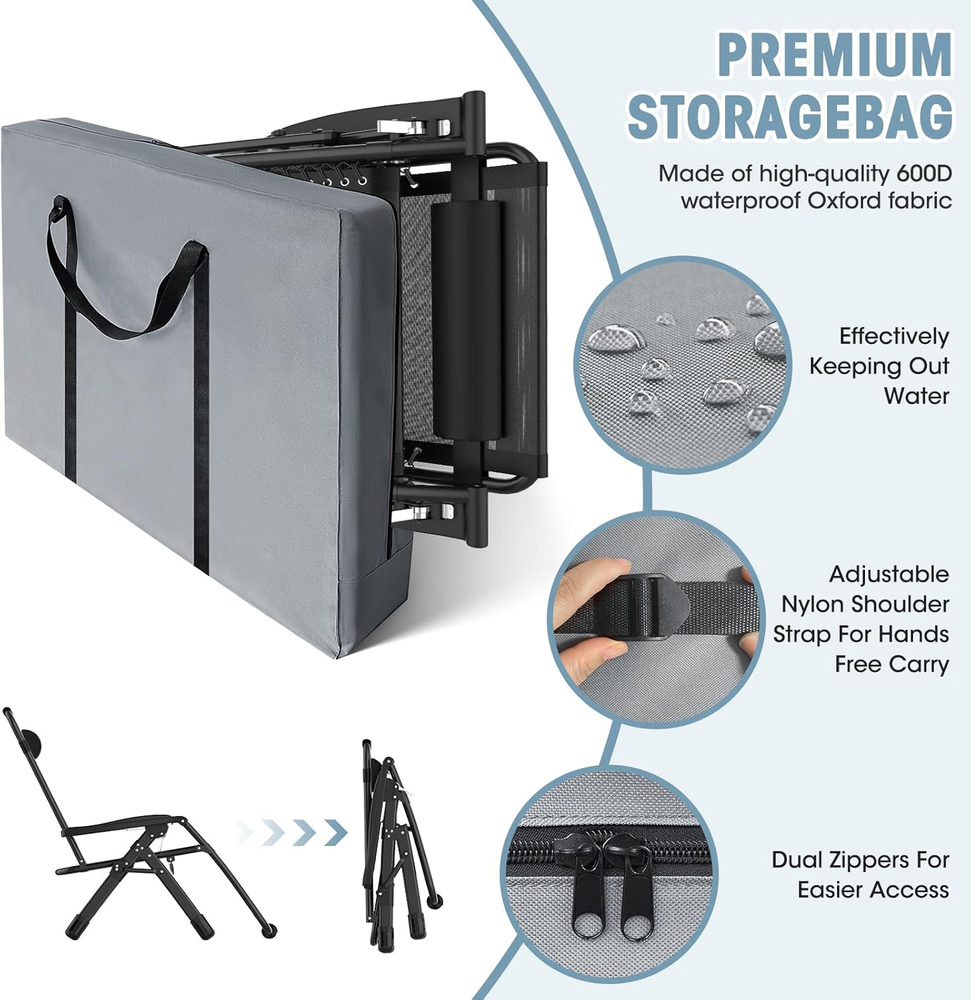 PREMIUM STORAGEBAG

Made of high-quality 600D waterproof Oxford fabric

Effectively Keeping Out Water

Adjustable Nylon Shoulder Strap For Hands Free Carry

Dual Zippers For Easier Access