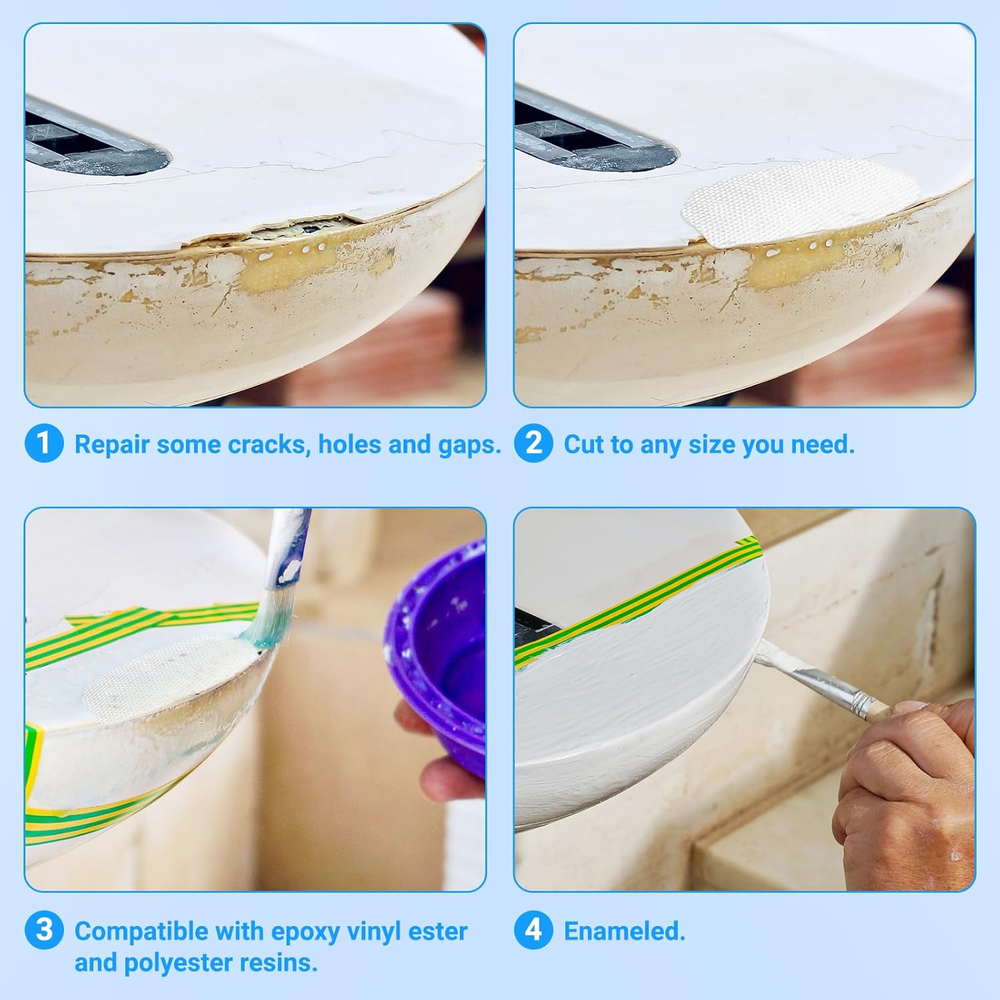 1 Repair some cracks, holes and gaps.

2 Cut to any size you need.

3 Compatible with epoxy vinyl ester and polyester resins.

4 Enameled.