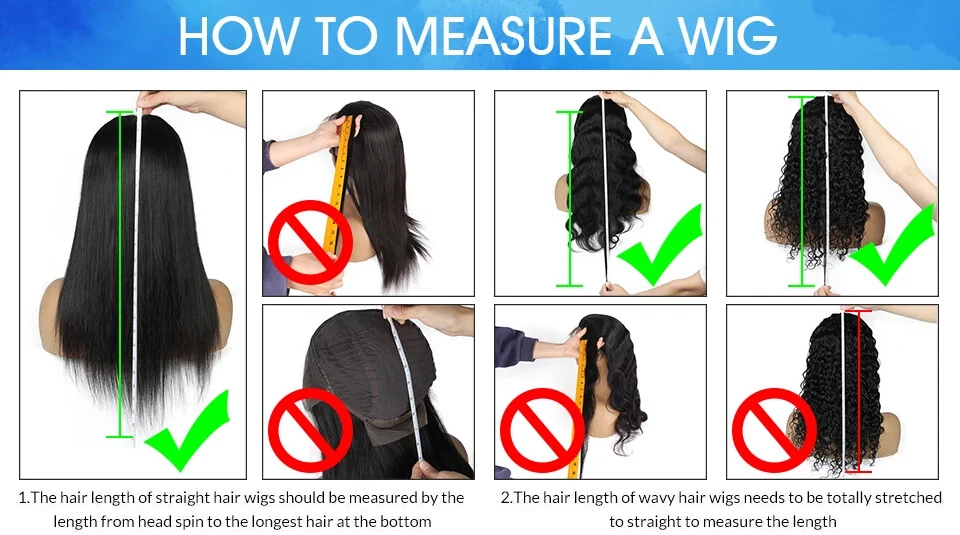 HOW TO MEASURE A WIG

1.The hair length of straight hair wigs should be measured by the length from head spin to the longest hair at the bottom

2.The hair length of wavy hair wigs needs to be totally stretched to straight to measure the length