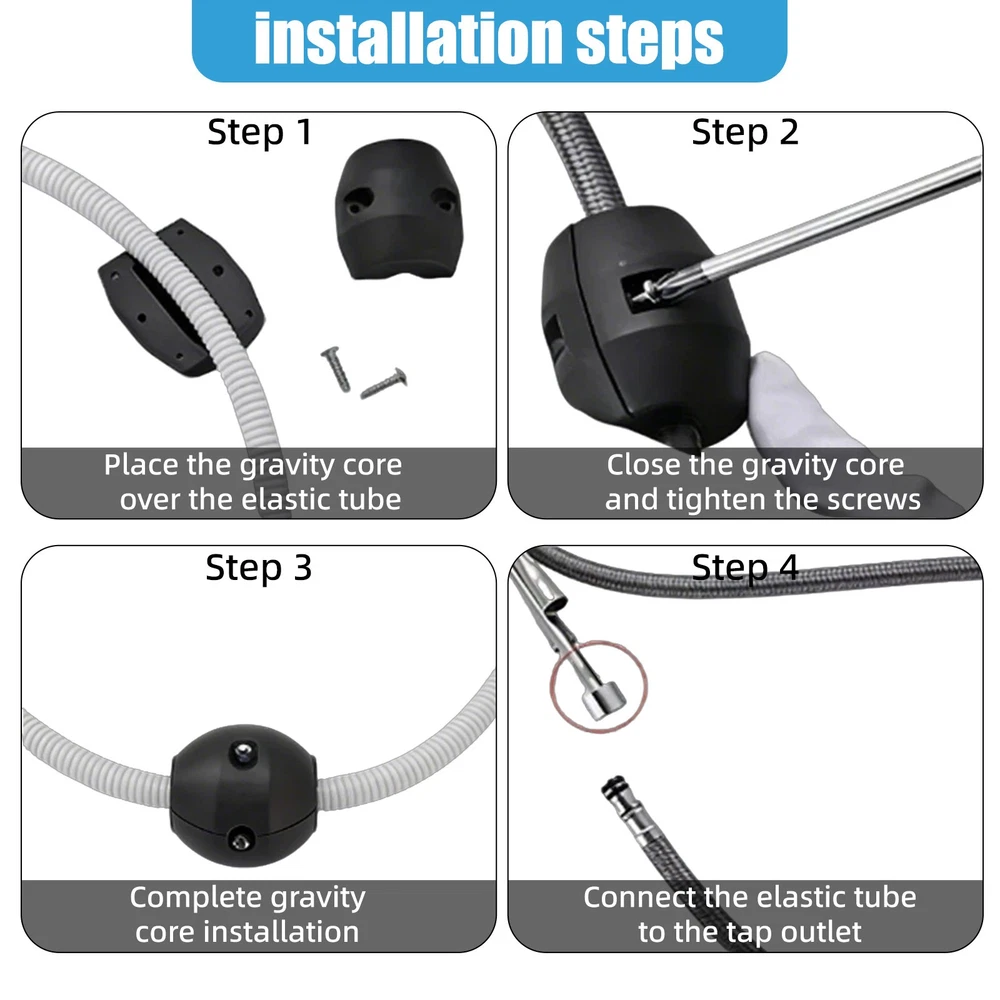 installation steps

Step 1

Place the gravity core over the elastic tube

Step 2

Close the gravity core and tighten the screws

Step 3

Complete gravity core installation

Step 4

Connect the elastic tube to the tap outlet