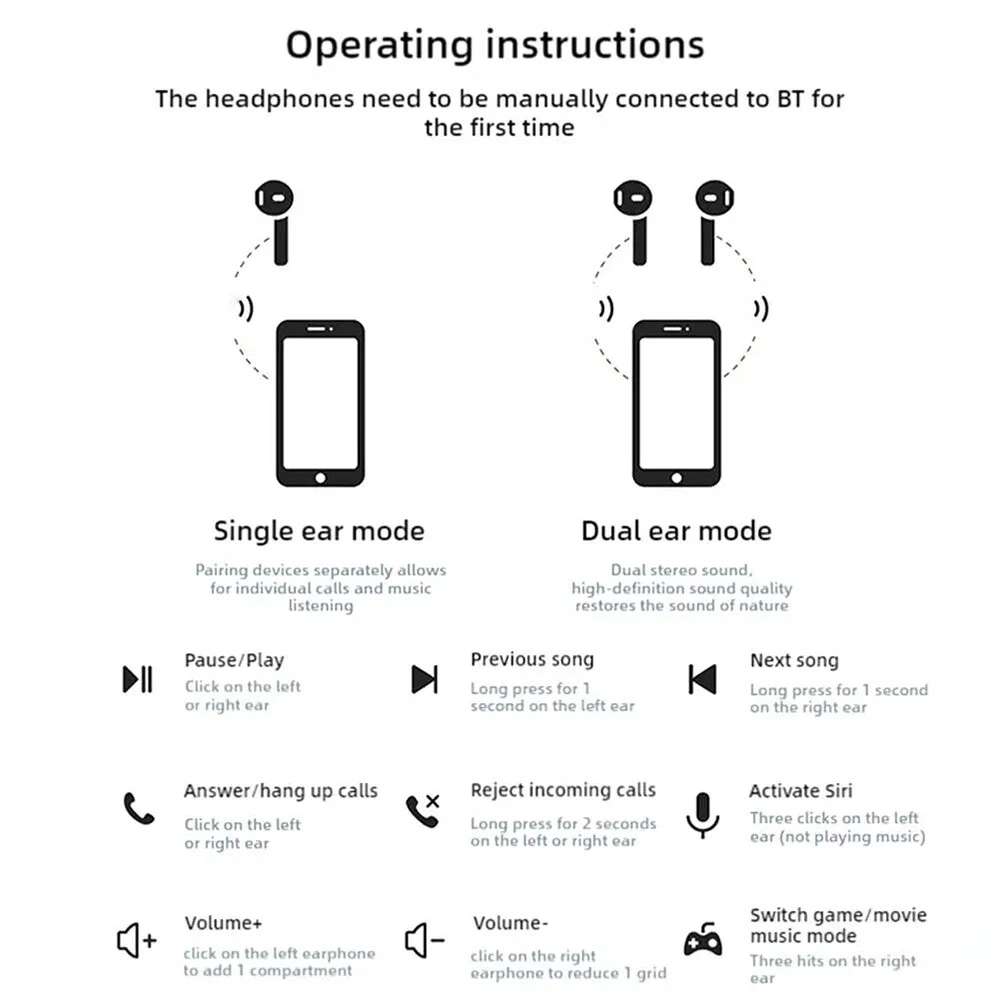 Operating instructions

The headphones need to be manually connected to BT for the first time

Single ear mode

Pairing devices separately allows for individual calls and music listening

Dual ear mode

Dual stereo sound, high-definition sound quality restores the sound of nature

Pause/Play
Click on the left or right ear

Previous song
Long press for 1 second on the left ear

Next song
Long press for 1 second on the right ear

Answer/hang up calls
Click on the left or right ear

Reject incoming calls
Long press for 2 seconds on the left or right ear

Activate Siri
Three clicks on the left ear (not playing music)

Volume+
click on the left earphone to add 1 compartment

Volume-
click on the right earphone to reduce 1 grid

Switch game/movie music mode
Three hits on the right ear