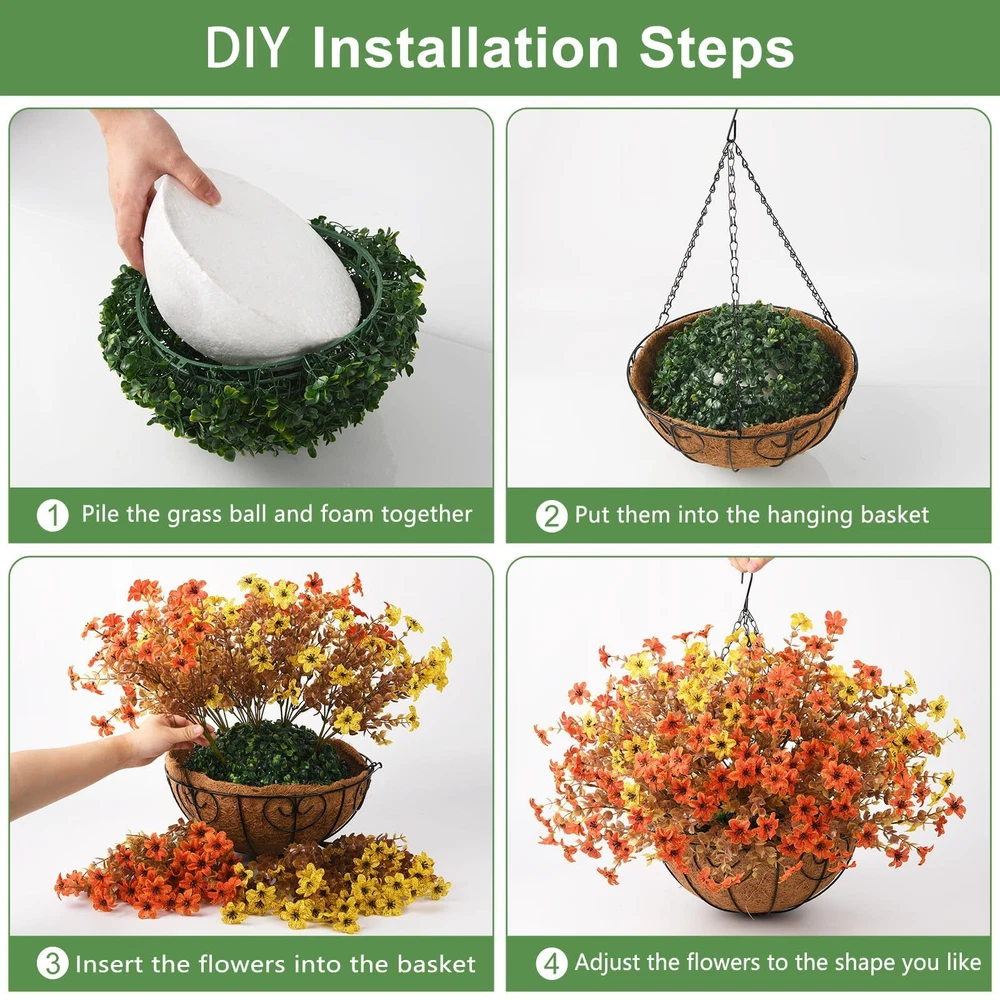 DIY Installation Steps

1 Pile the grass ball and foam together

2 Put them into the hanging basket

3 Insert the flowers into the basket

4 Adjust the flowers to the shape you like