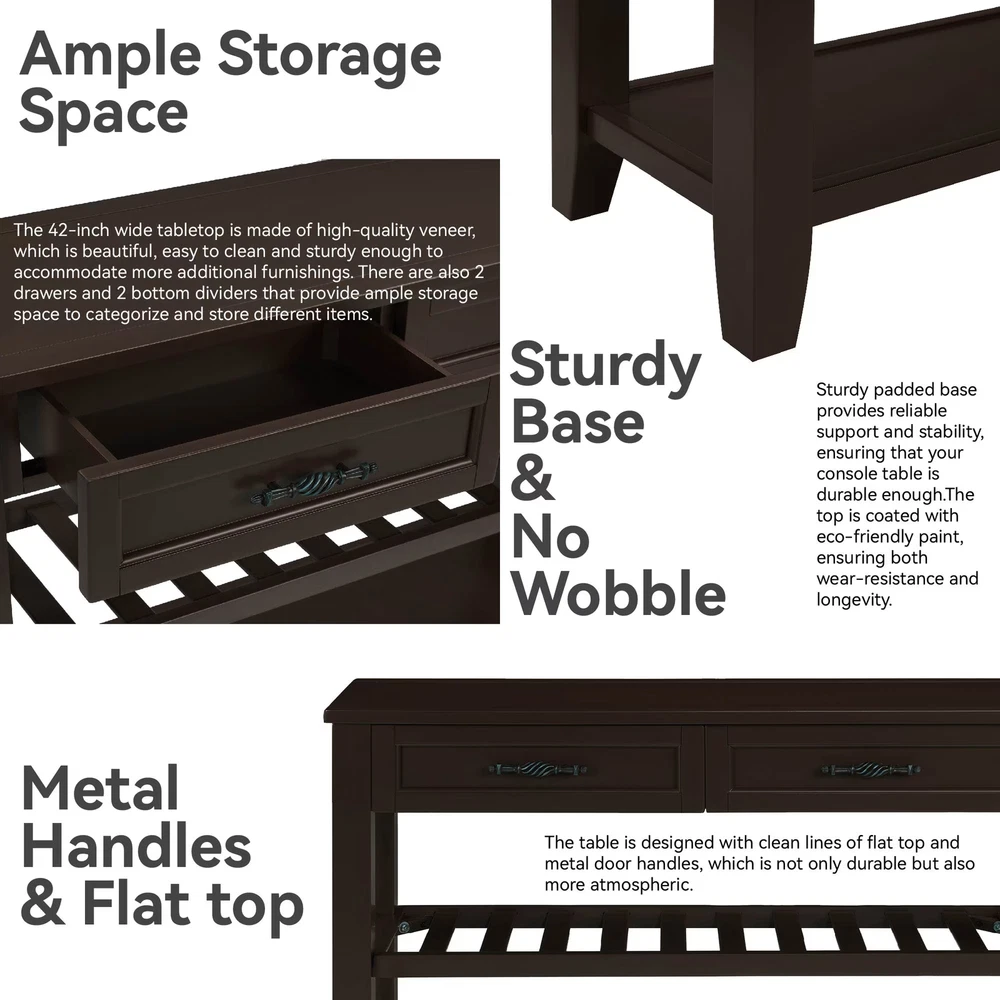 Ample Storage Space

The 42-inch wide tabletop is made of high-quality veneer, which is beautiful, easy to clean and sturdy enough to accommodate more additional furnishings. There are also 2 drawers and 2 bottom dividers that provide ample storage space to categorize and store different items.

Sturdy Base & No Wobble

Sturdy padded base provides reliable support and stability, ensuring that your console table is durable enough.The top is coated with eco-friendly paint, ensuring both wear-resistance and longevity.

Metal Handles & Flat top

The table is designed with clean lines of flat top and metal door handles, which is not only durable but also more atmospheric.