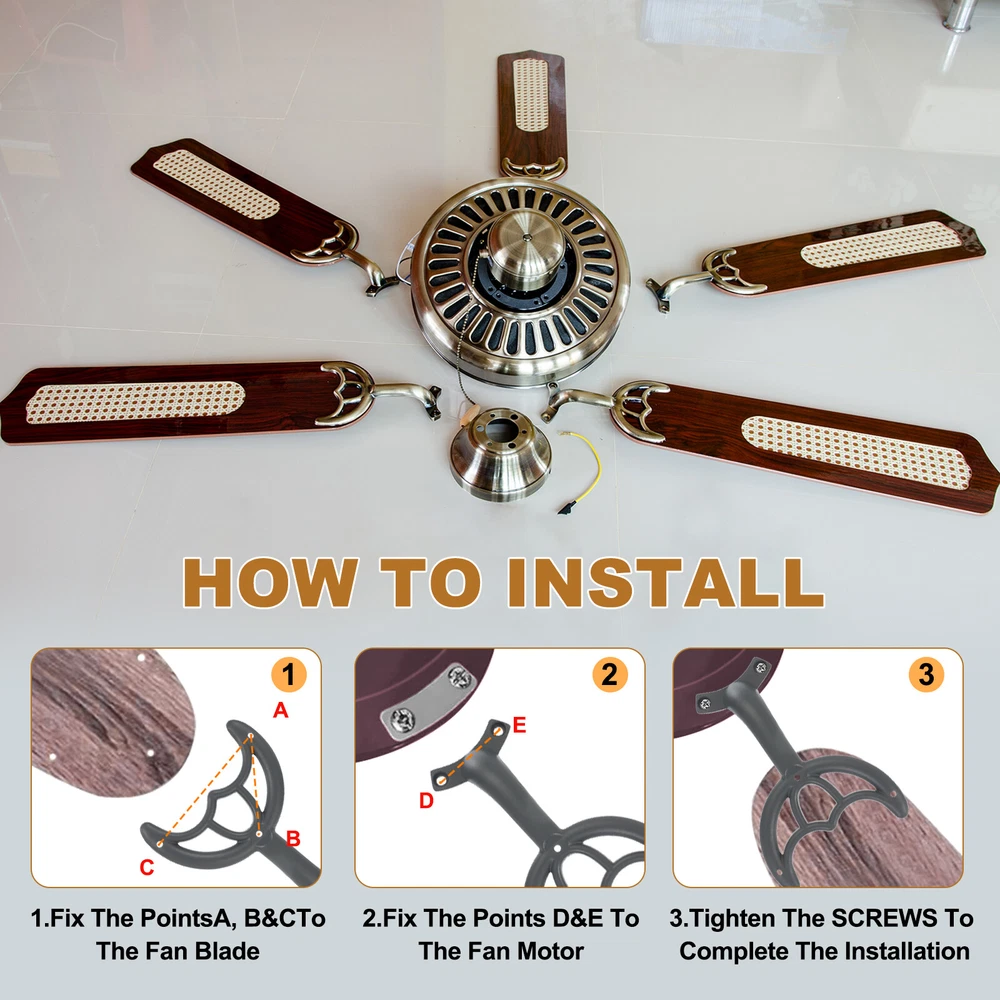 HOW TO INSTALL

1

A

B

C

2

E

D

3

1.Fix The PointsA, B&CTo The Fan Blade

2.Fix The Points D&E To The Fan Motor

3.Tighten The SCREWS To Complete The Installation