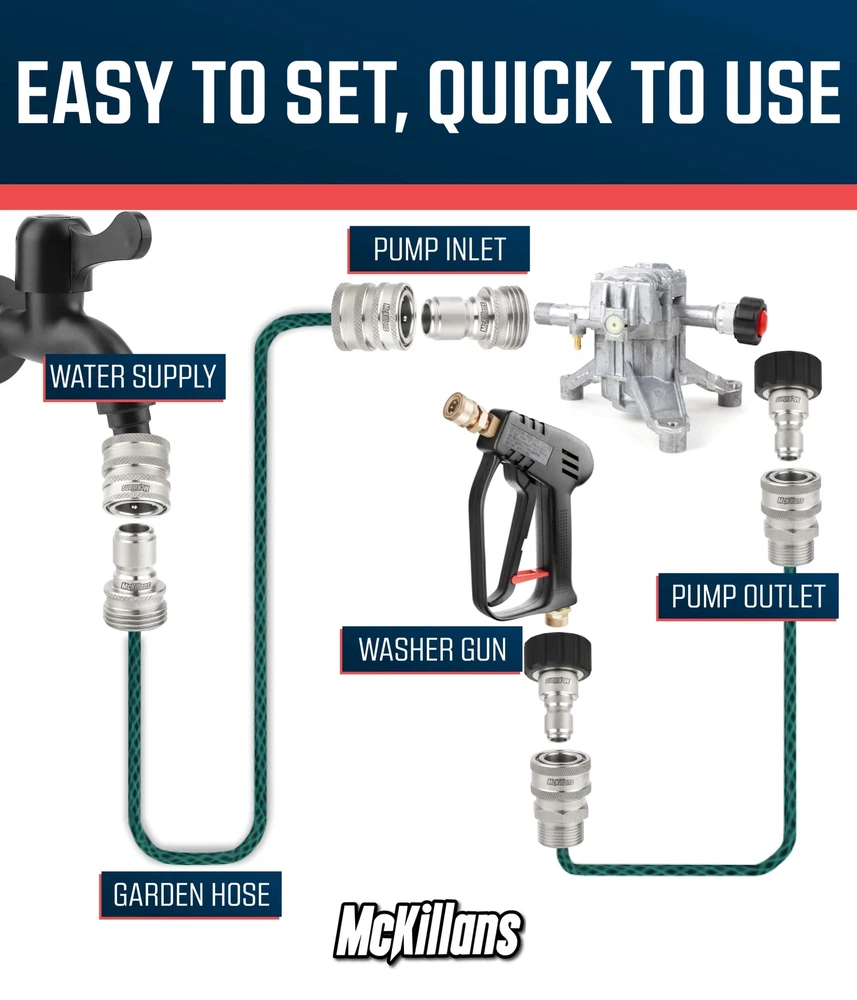 EASY TO SET, QUICK TO USE

PUMP INLET

WATER SUPPLY

PUMP OUTLET

WASHER GUN

GARDEN HOSE

McKillans