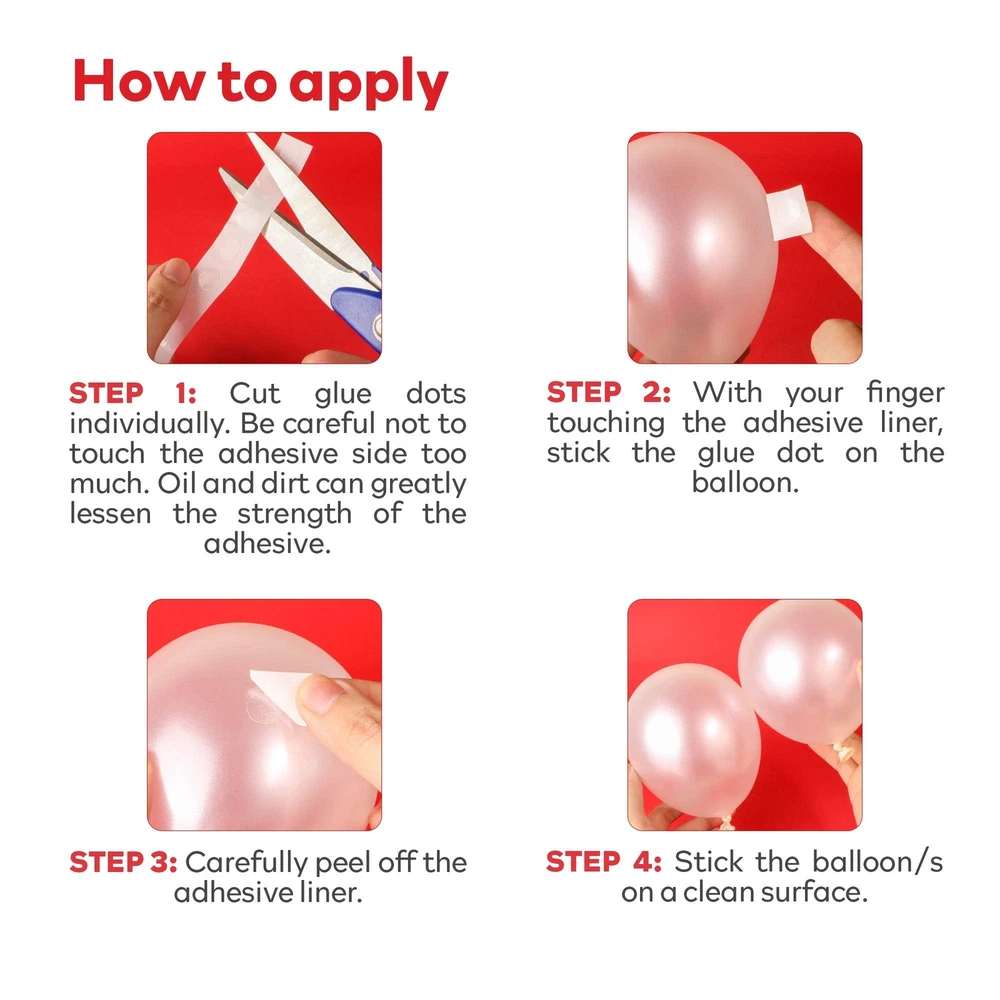 How to apply

STEP 1: Cut glue dots individually. Be careful not to touch the adhesive side too much. Oil and dirt can greatly lessen the strength of the adhesive.

STEP 2: With your finger touching the adhesive liner, stick the glue dot on the balloon.

STEP 3: Carefully peel off the adhesive liner.

STEP 4: Stick the balloon/s on a clean surface.