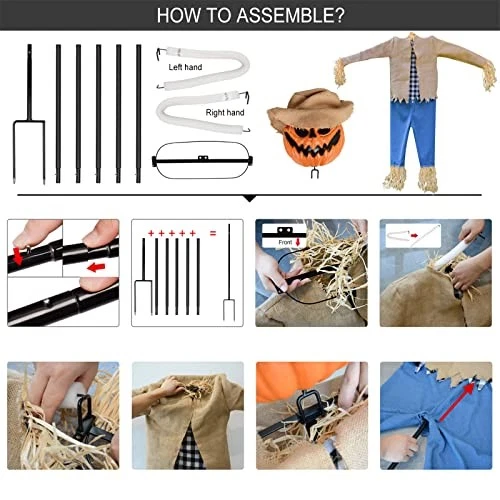 HOW TO ASSEMBLE?

Left hand

Right hand

+ + + + + =

Front