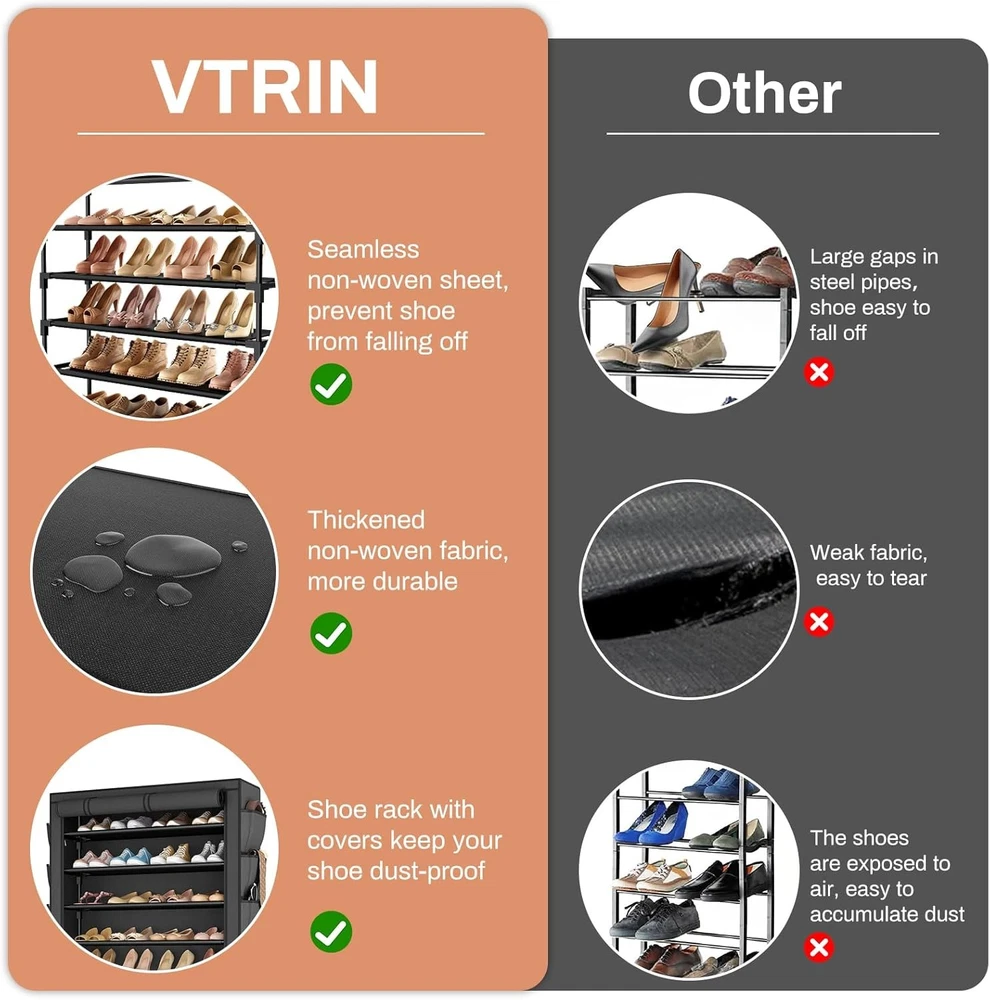 VTRIN

Seamless non-woven sheet, prevent shoe from falling off

Thickened non-woven fabric, more durable

Shoe rack with covers keep your shoe dust-proof

Other

Large gaps in steel pipes, shoe easy to fall off

Weak fabric, easy to tear

The shoes are exposed to air, easy to accumulate dust