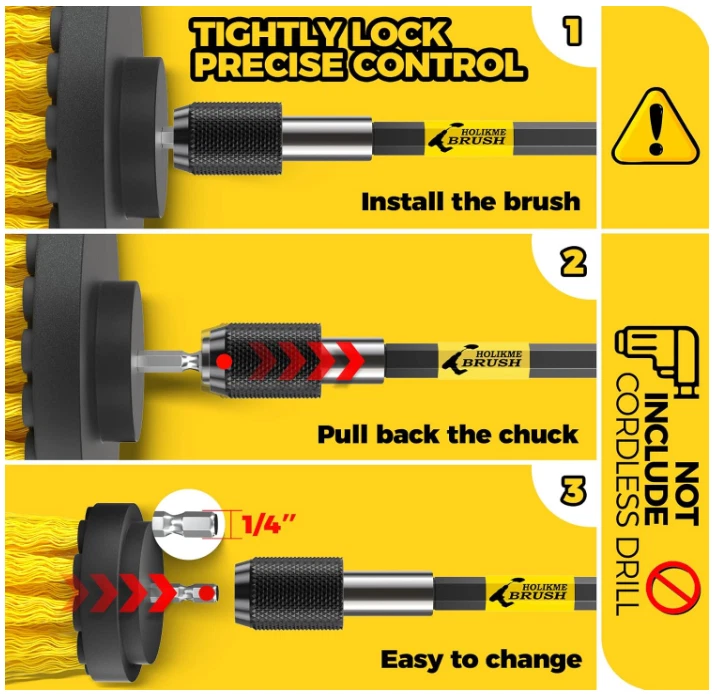 TIGHTLY LOCK
PRECISE CONTROL

1

HOLIKME BRUSH

Install the brush

2

HOLIKME BRUSH

Pull back the chuck

3

1/4"

HOLIKME BRUSH

Easy to change

NOT INCLUDE
CORDLESS DRILL