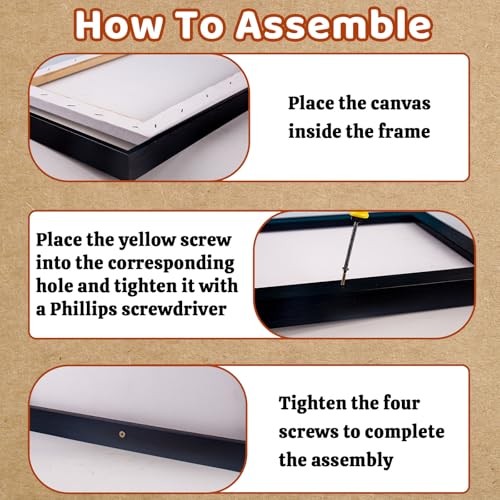 How To Assemble

Place the canvas inside the frame

Place the yellow screw into the corresponding hole and tighten it with a Phillips screwdriver

Tighten the four screws to complete the assembly