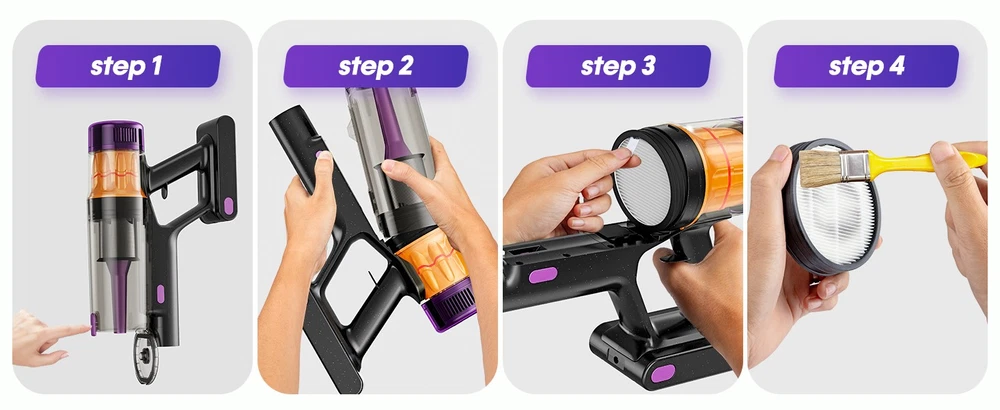 step 1

step 2

step 3

step 4