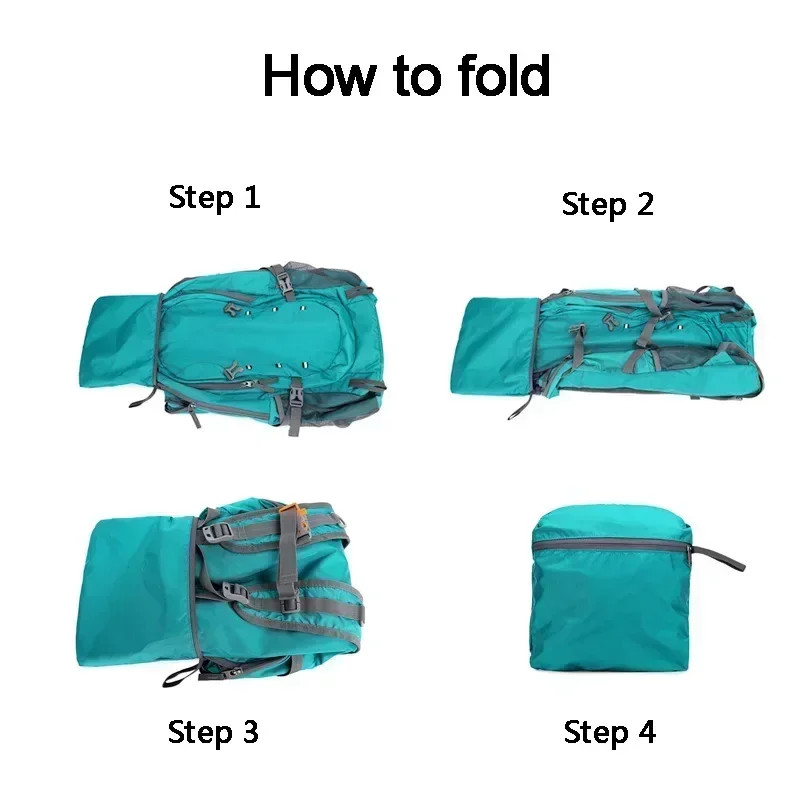 How to fold

Step 1

Step 2

Step 3

Step 4