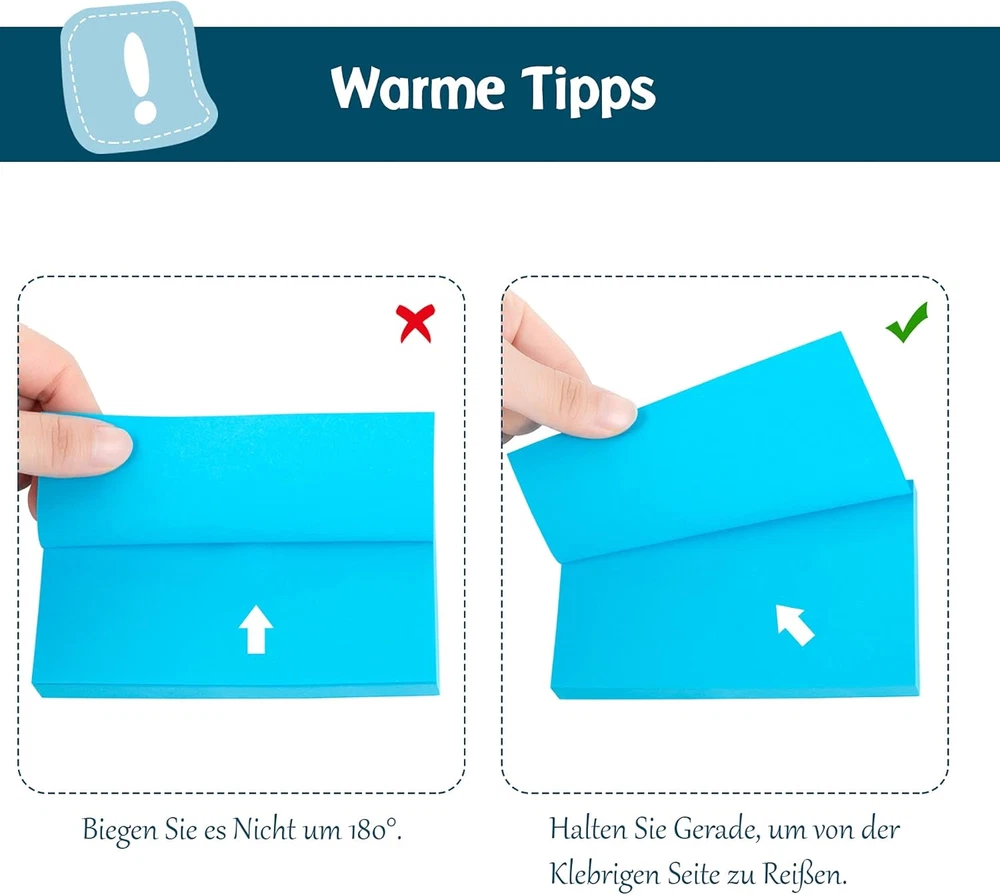 !

Warme Tipps

Biegen Sie es Nicht um 180°.

Halten Sie Gerade, um von der Klebrigen Seite zu Reißen.