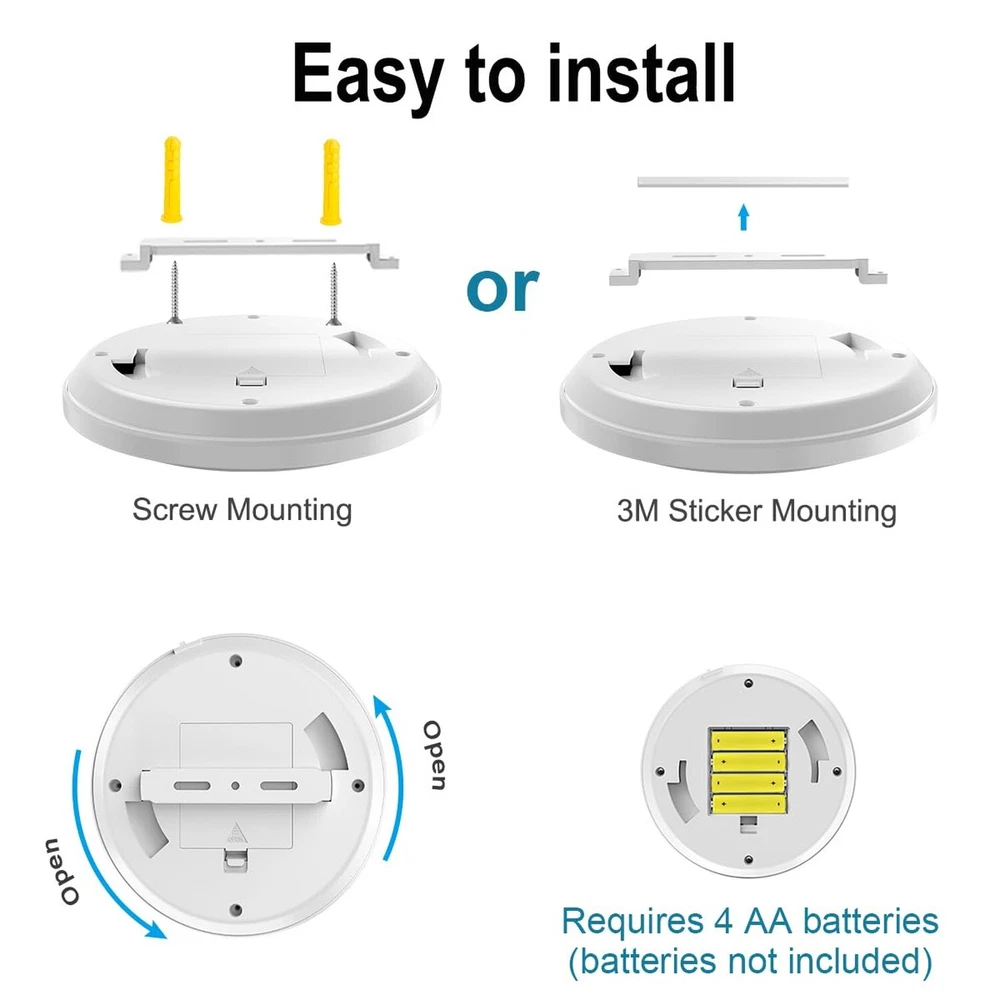 Easy to install

or

Screw Mounting

3M Sticker Mounting

Open

Open

Requires 4 AA batteries
(batteries not included)