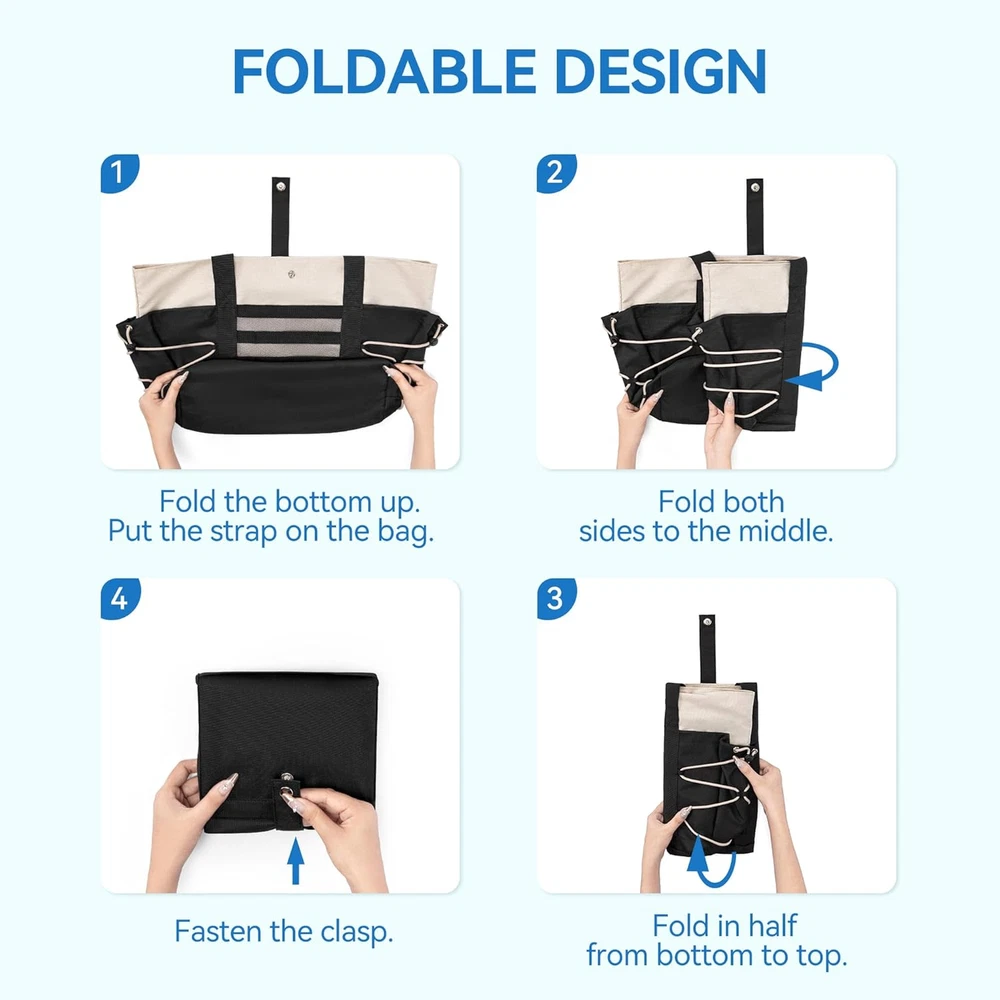 FOLDABLE DESIGN

1

Fold the bottom up.
Put the strap on the bag.

2

Fold both
sides to the middle.

4

Fasten the clasp.

3

Fold in half
from bottom to top.