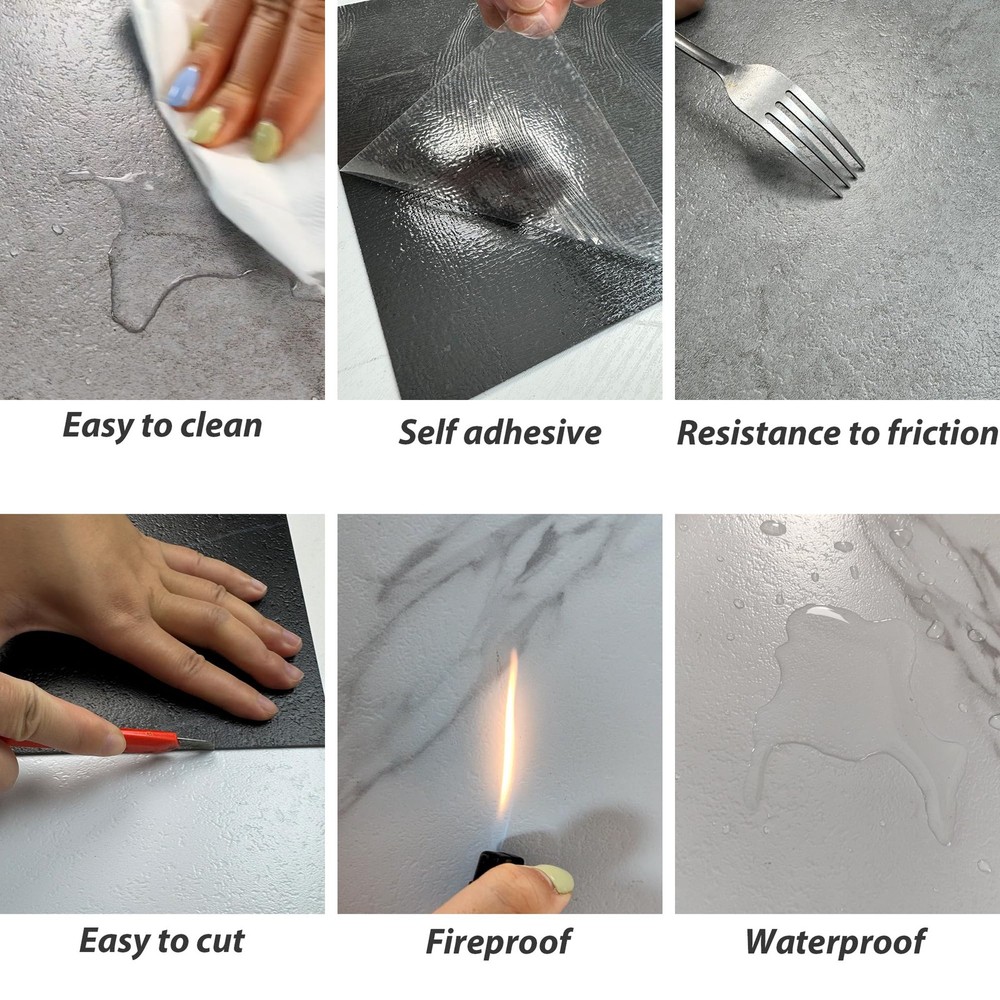 Easy to clean

Self adhesive

Resistance to friction

Easy to cut

Fireproof

Waterproof