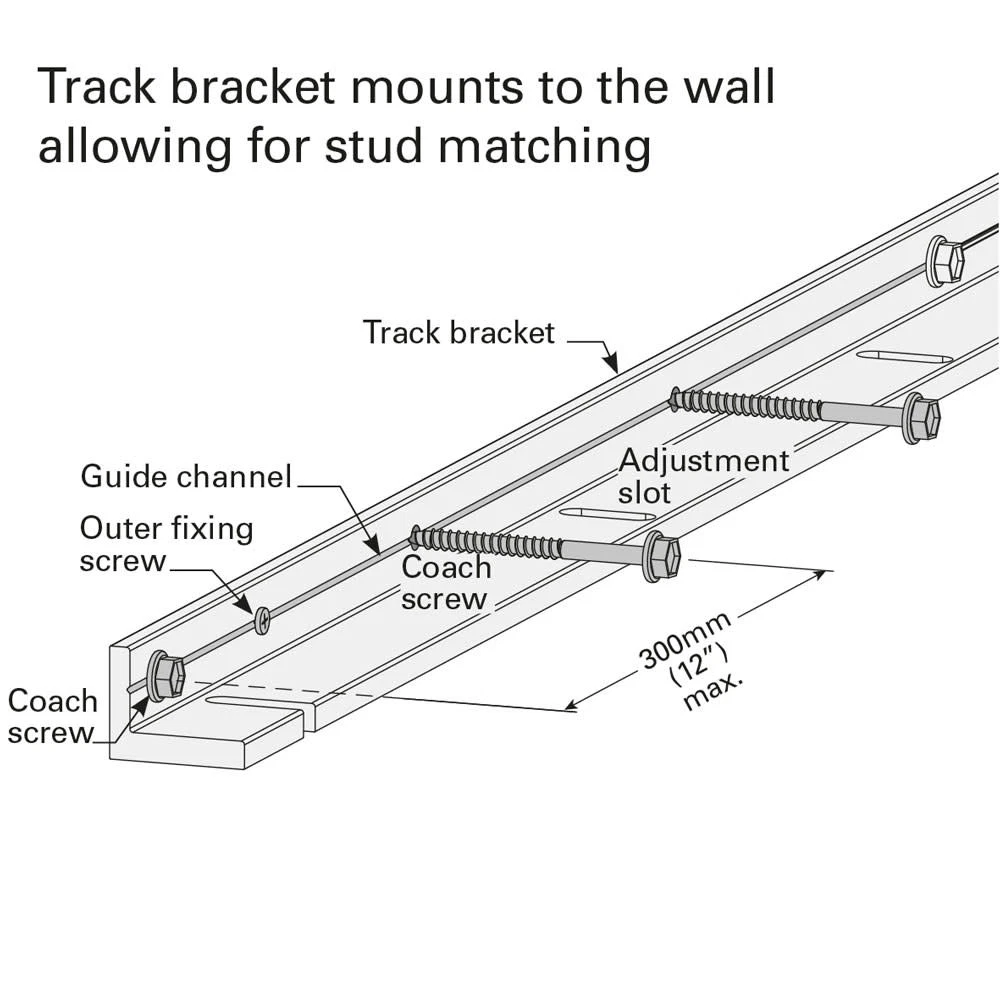 Track bracket mounts to the wall allowing for stud matching

Track bracket

Guide channel

Outer fixing screw

Adjustment slot

Coach screw

Coach screw

300mm (12") max.