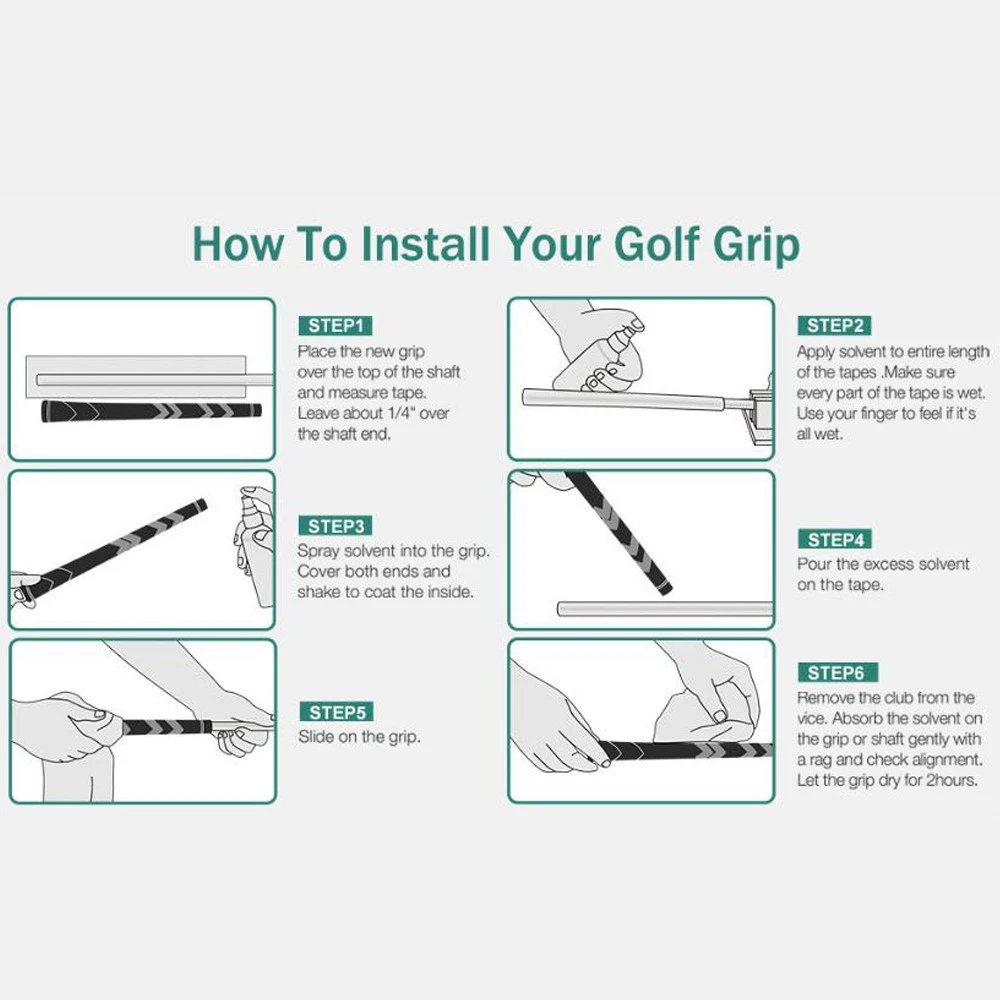 How To Install Your Golf Grip

STEP1
Place the new grip over the top of the shaft and measure tape. Leave about 1/4" over the shaft end.

STEP2
Apply solvent to entire length of the tapes .Make sure every part of the tape is wet. Use your finger to feel if it's all wet.

STEP3
Spray solvent into the grip. Cover both ends and shake to coat the inside.

STEP4
Pour the excess solvent on the tape.

STEP5
Slide on the grip.

STEP6
Remove the club from the vice. Absorb the solvent on the grip or shaft gently with a rag and check alignment. Let the grip dry for 2hours.