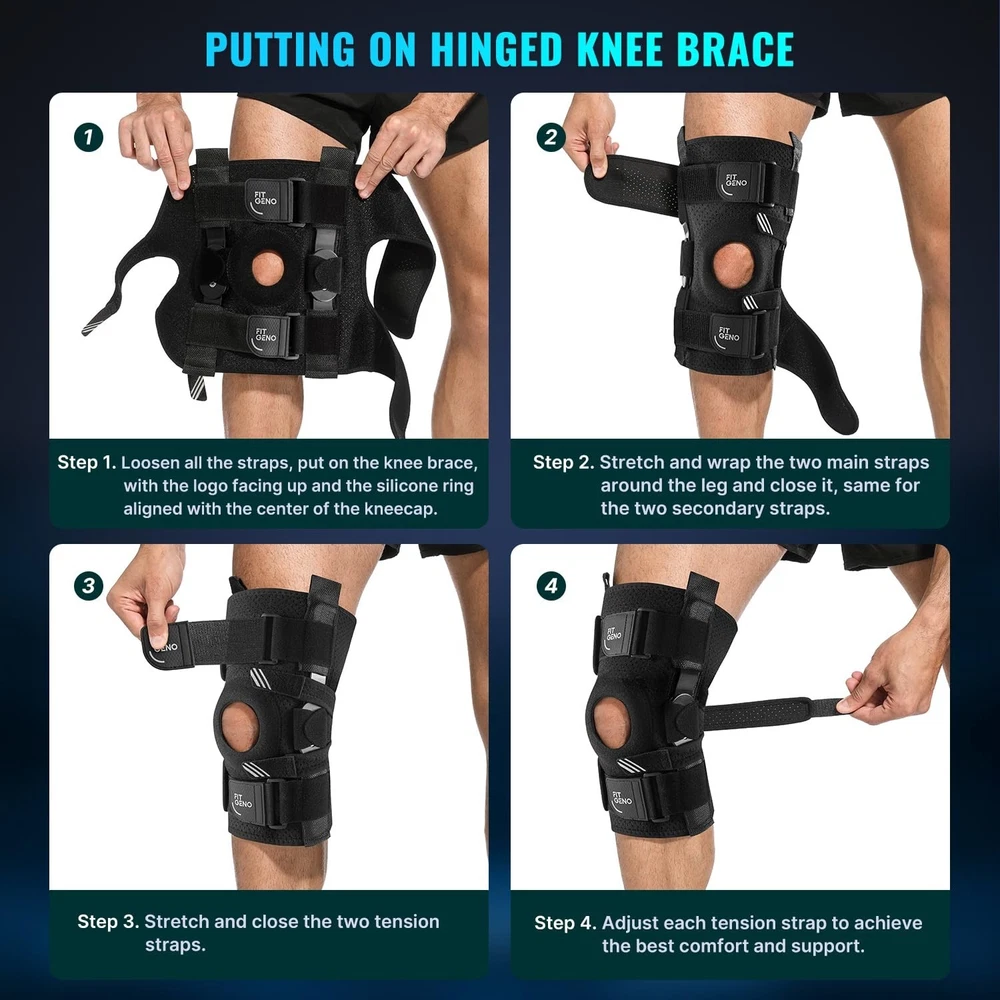 PUTTING ON HINGED KNEE BRACE

1

FIT GENO

FIT GENO

Step 1. Loosen all the straps, put on the knee brace, with the logo facing up and the silicone ring aligned with the center of the kneecap.

2

FIT GENO

FIT GENO

Step 2. Stretch and wrap the two main straps around the leg and close it, same for the two secondary straps.

3

GENO

FIT GENO

Step 3. Stretch and close the two tension straps.

4

FIT GENO

FIT GENO

Step 4. Adjust each tension strap to achieve the best comfort and support.