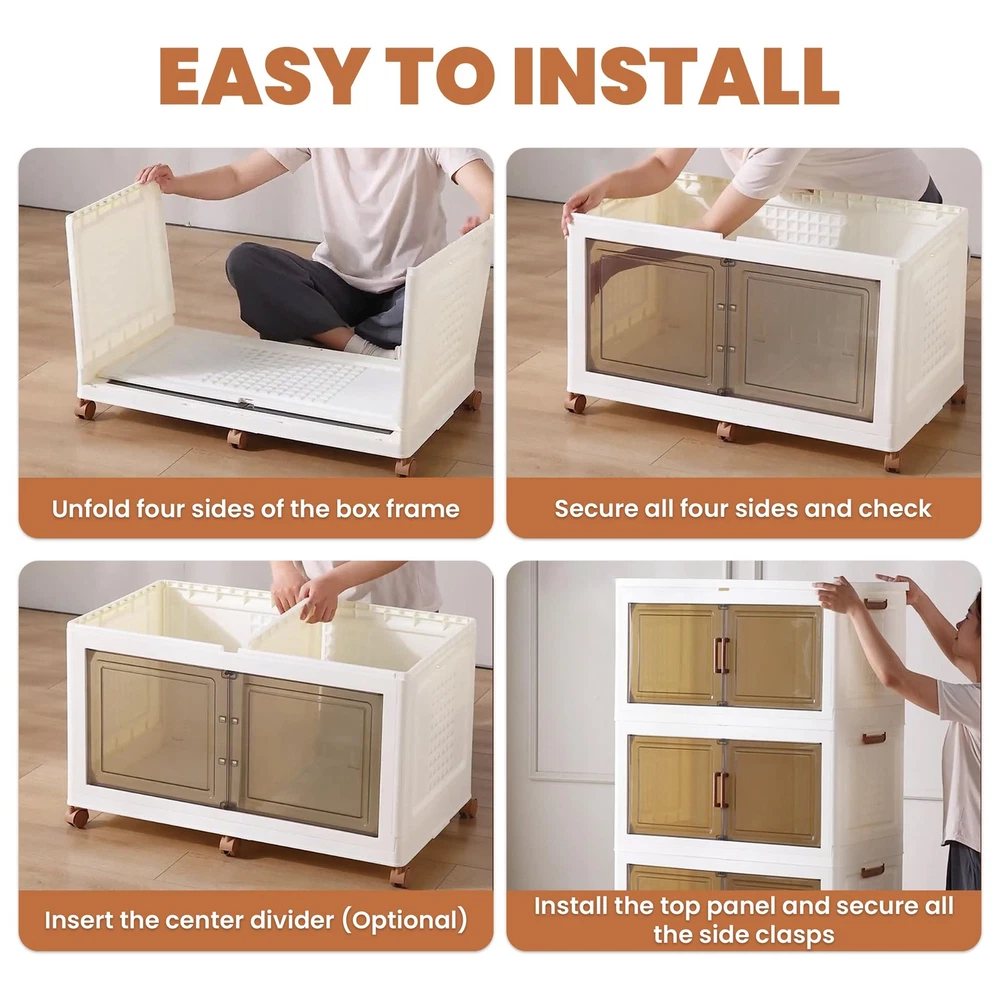 EASY TO INSTALL

Unfold four sides of the box frame

Secure all four sides and check

Insert the center divider (Optional)

Install the top panel and secure all the side clasps