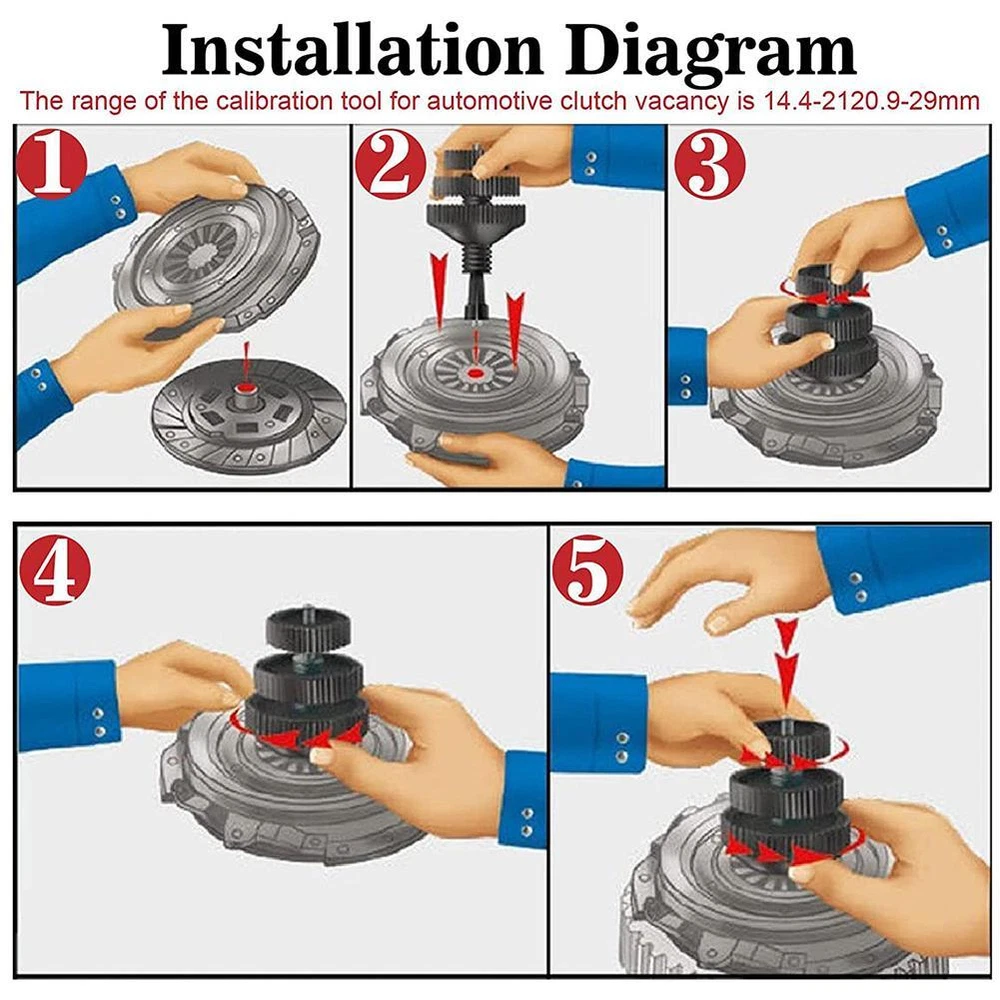 Installation Diagram

The range of the calibration tool for automotive clutch vacancy is 14.4-2120.9-29mm

1

2

3

4

5