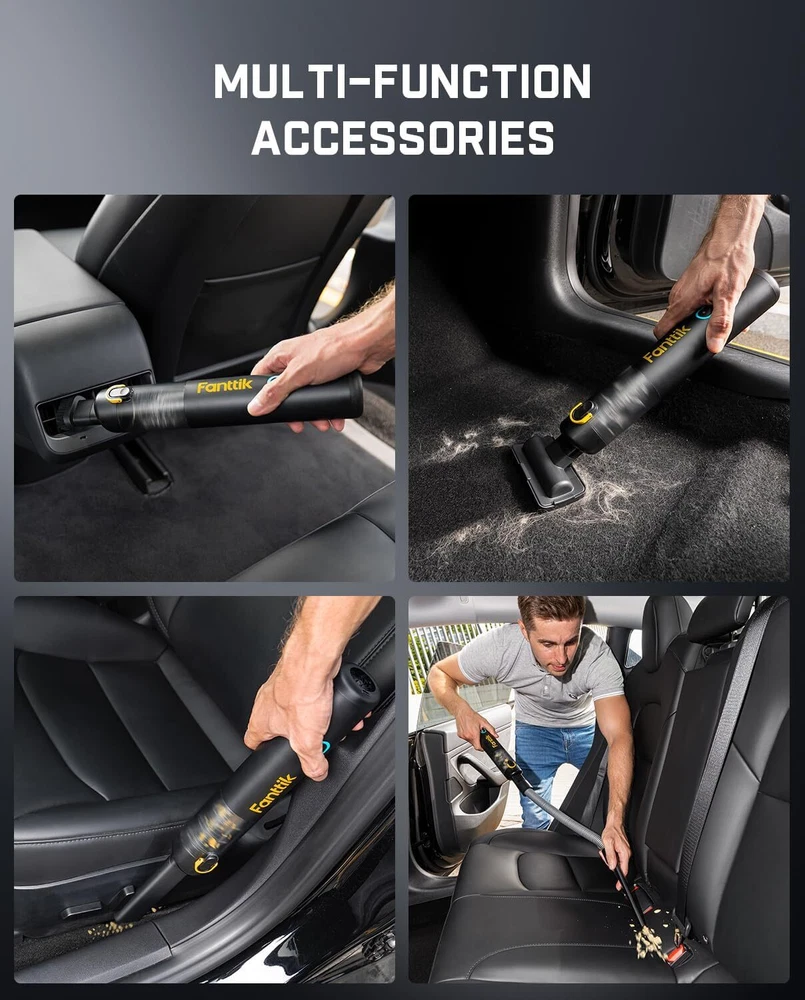 MULTI-FUNCTION ACCESSORIES

Fanttik

Fanttik

Fanttik