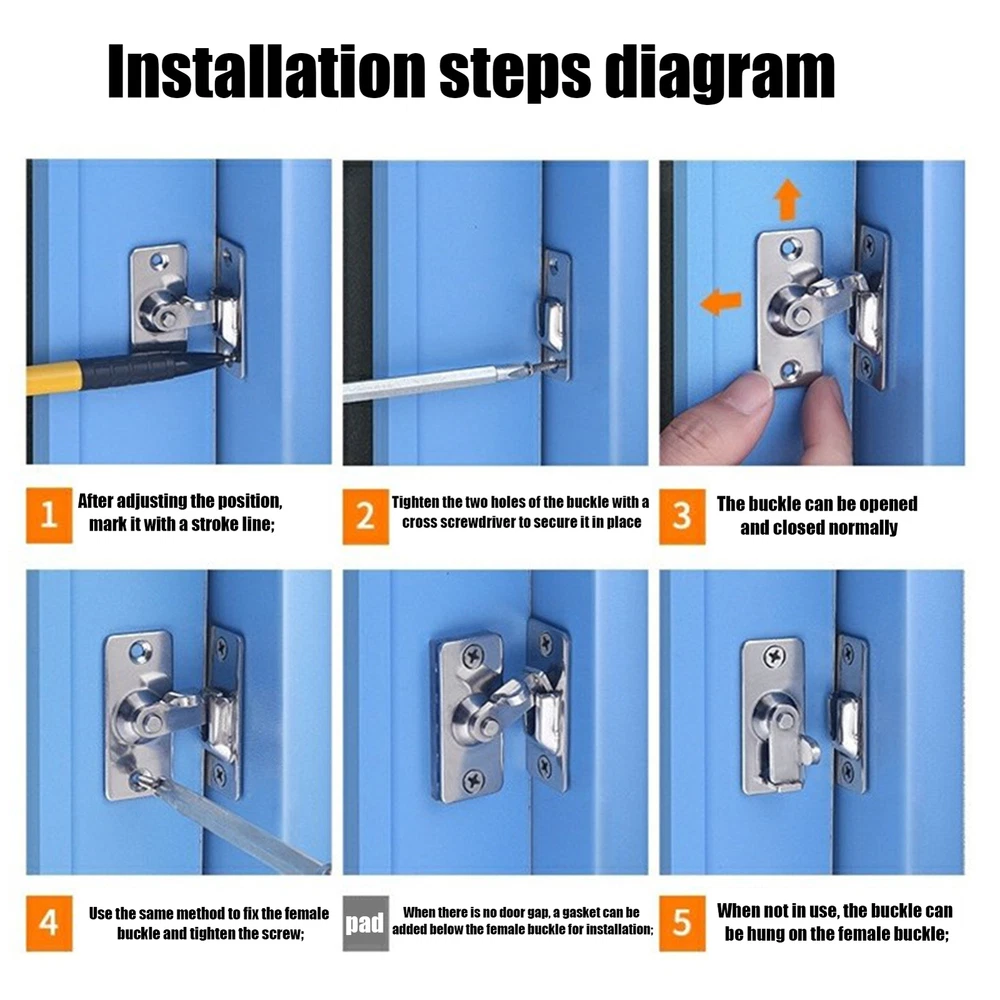 Installation steps diagram

1 After adjusting the position, mark it with a stroke line;

2 Tighten the two holes of the buckle with a cross screwdriver to secure it in place

3 The buckle can be opened and closed normally

4 Use the same method to fix the female buckle and tighten the screw;

pad When there is no door gap, a gasket can be added below the female buckle for installation;

5 When not in use, the buckle can be hung on the female buckle;