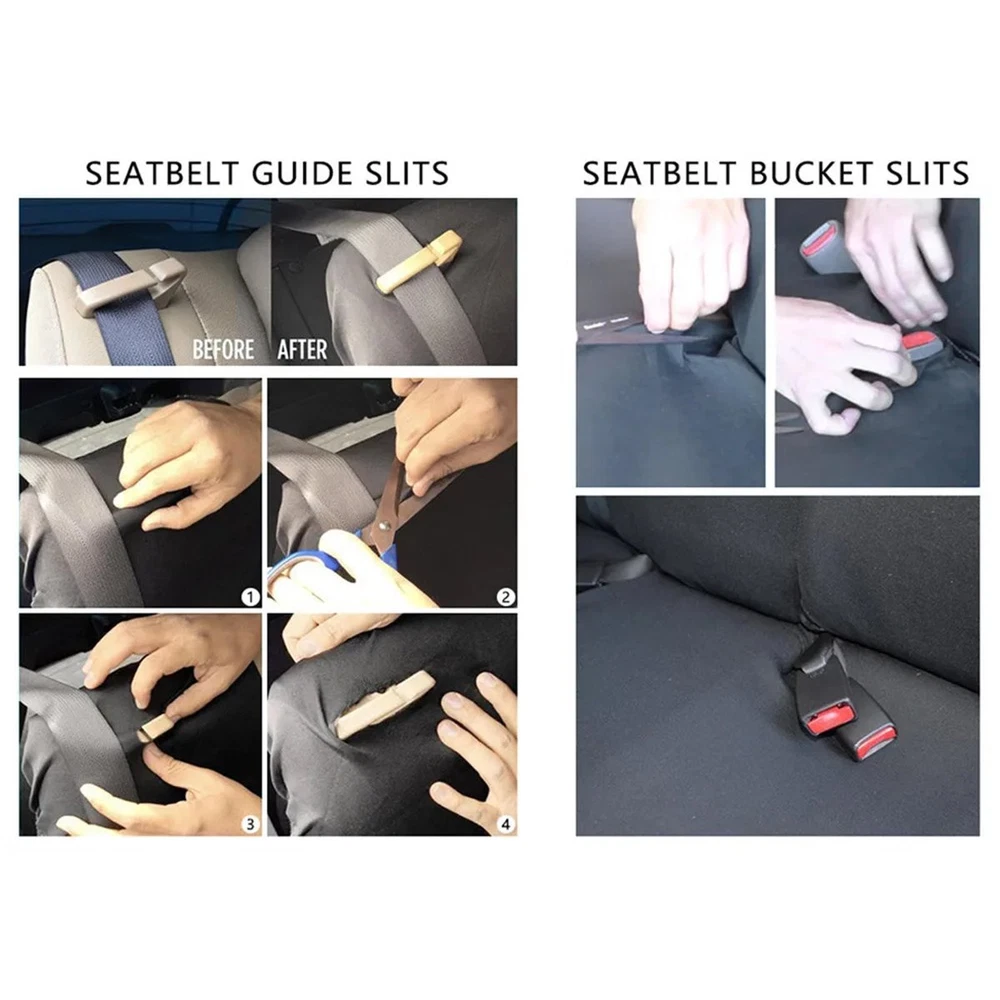 SEATBELT GUIDE SLITS

BEFORE AFTER

1

2

3

4

SEATBELT BUCKET SLITS