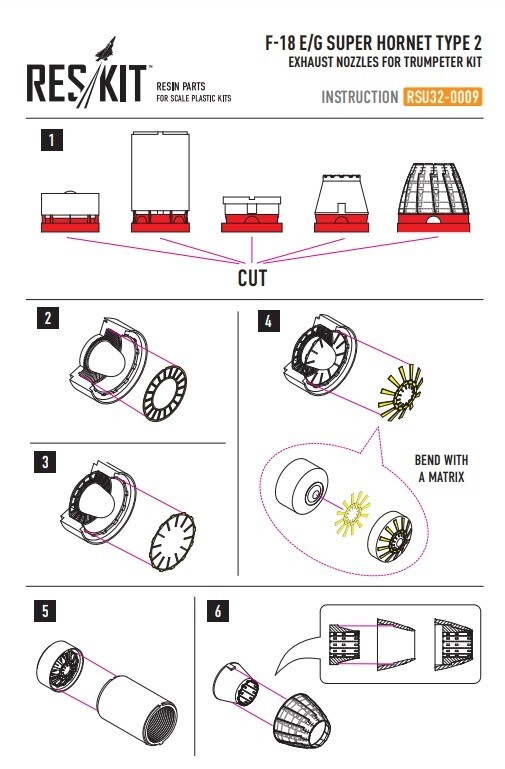 RES/KIT™
RESIN PARTS
FOR SCALE PLASTIC KITS

F-18 E/G SUPER HORNET TYPE 2
EXHAUST NOZZLES FOR TRUMPETER KIT

INSTRUCTION RSU32-0009

1

CUT

2

3

4

BEND WITH A MATRIX

5

6