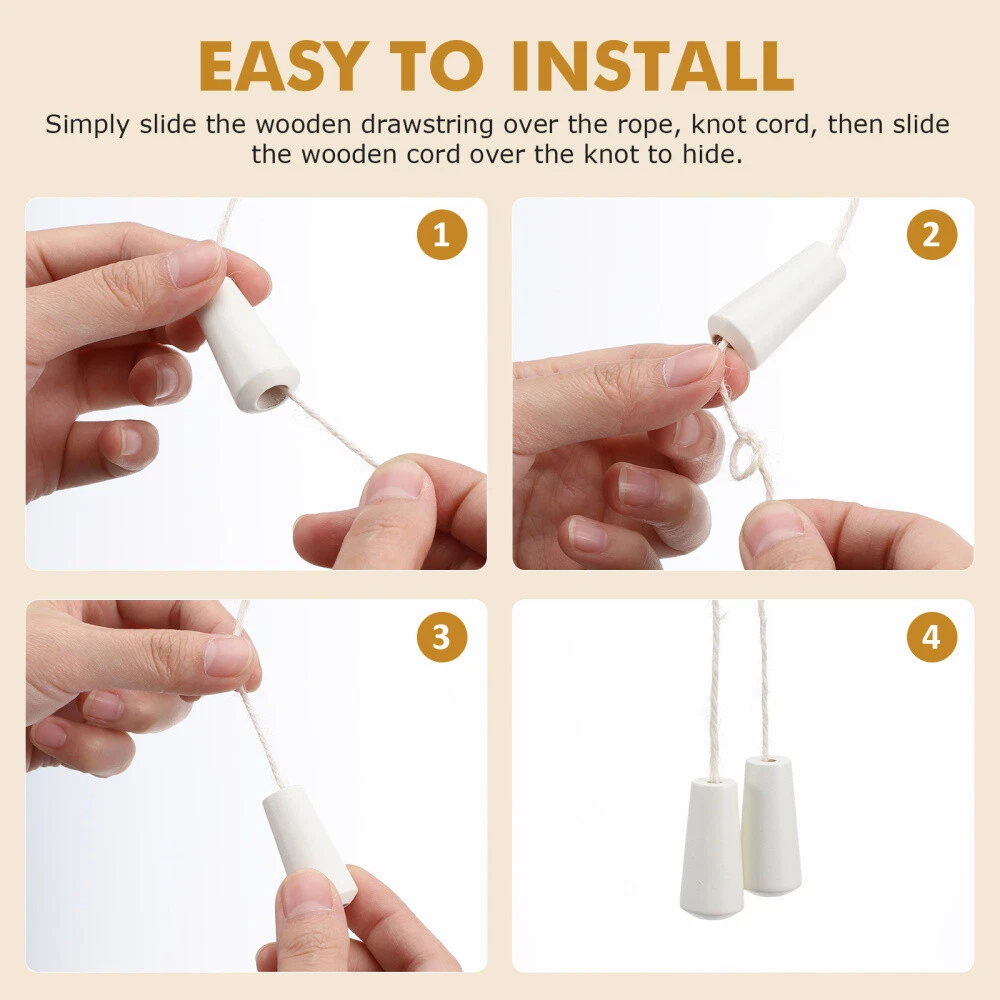 EASY TO INSTALL

Simply slide the wooden drawstring over the rope, knot cord, then slide the wooden cord over the knot to hide.

1

2

3

4