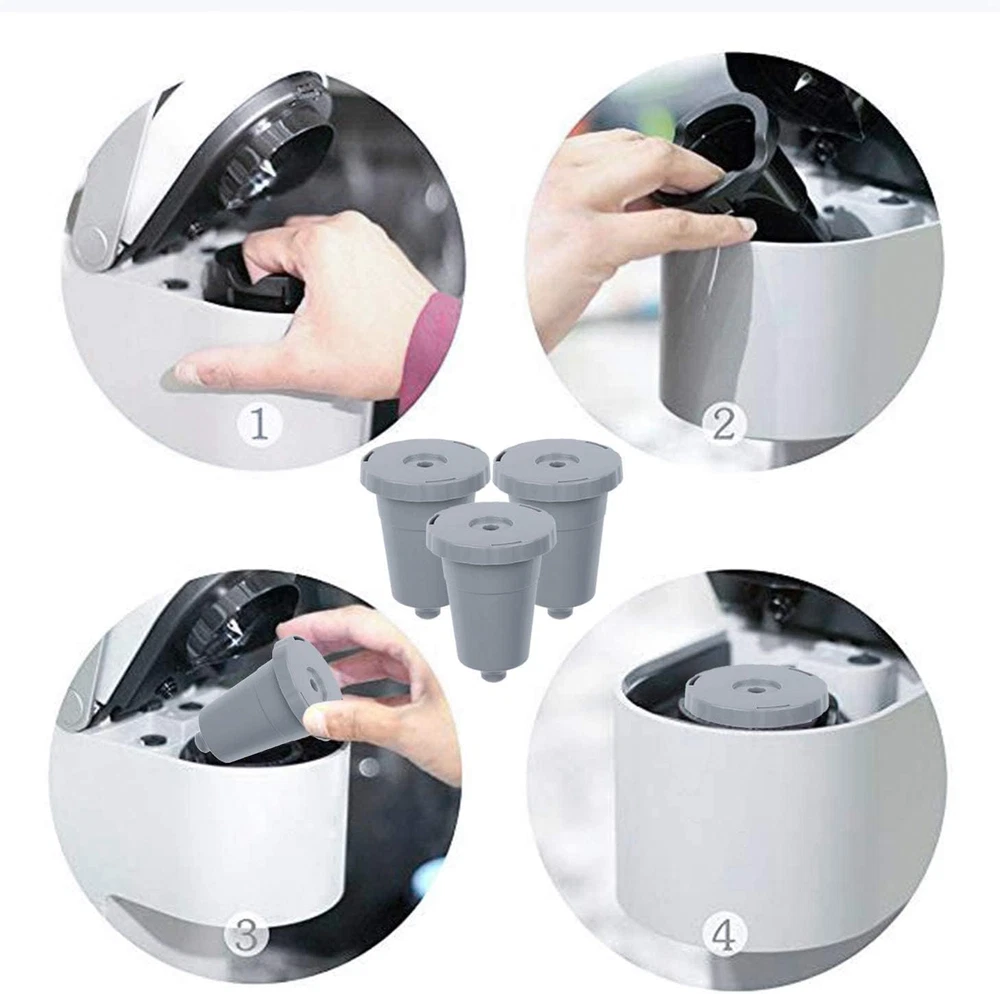 1
2
3
4