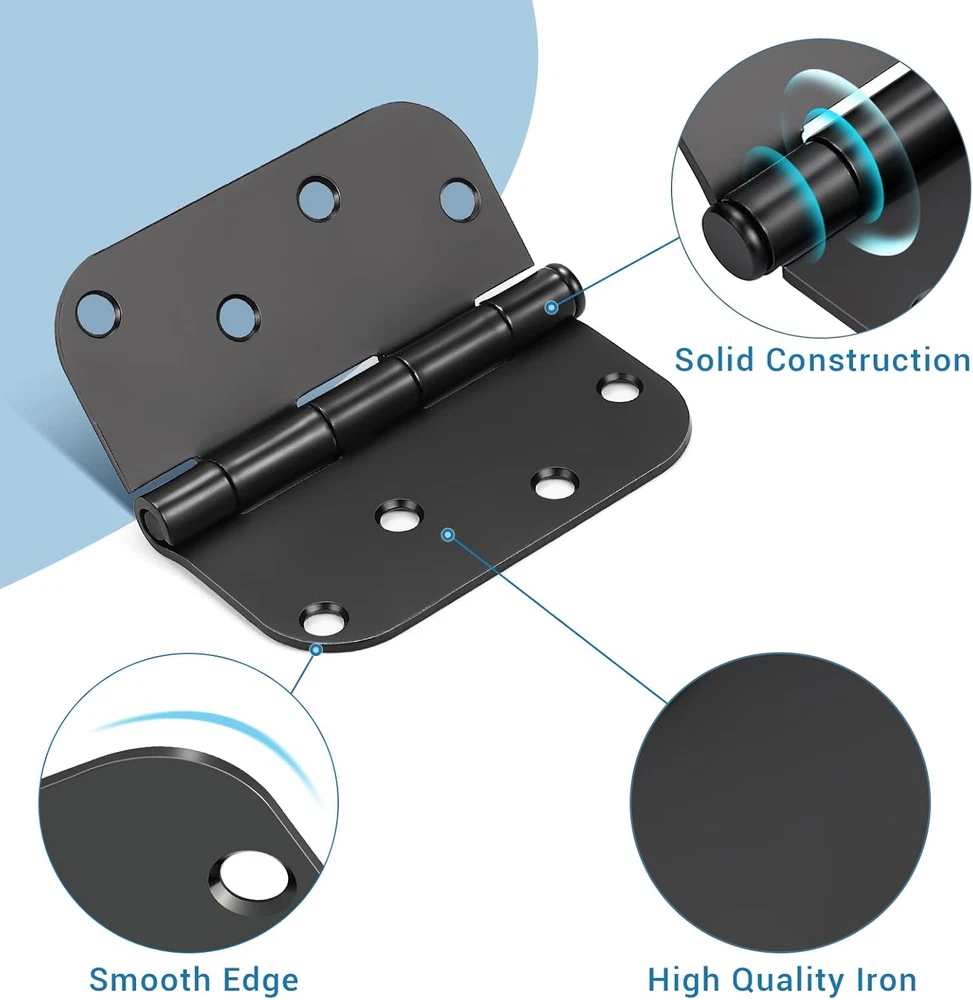 Solid Construction

Smooth Edge

High Quality Iron