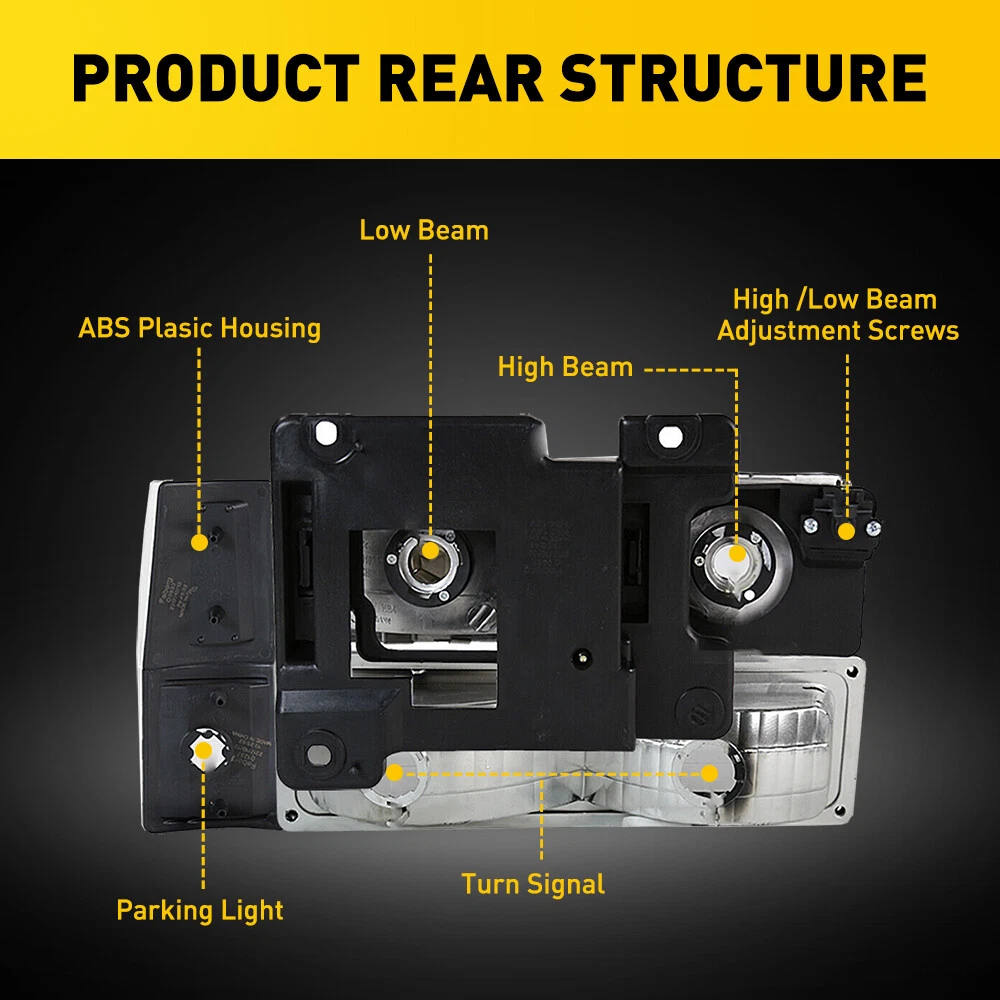 PRODUCT REAR STRUCTURE

Low Beam

ABS Plasic Housing

High /Low Beam Adjustment Screws

High Beam

Turn Signal

Parking Light