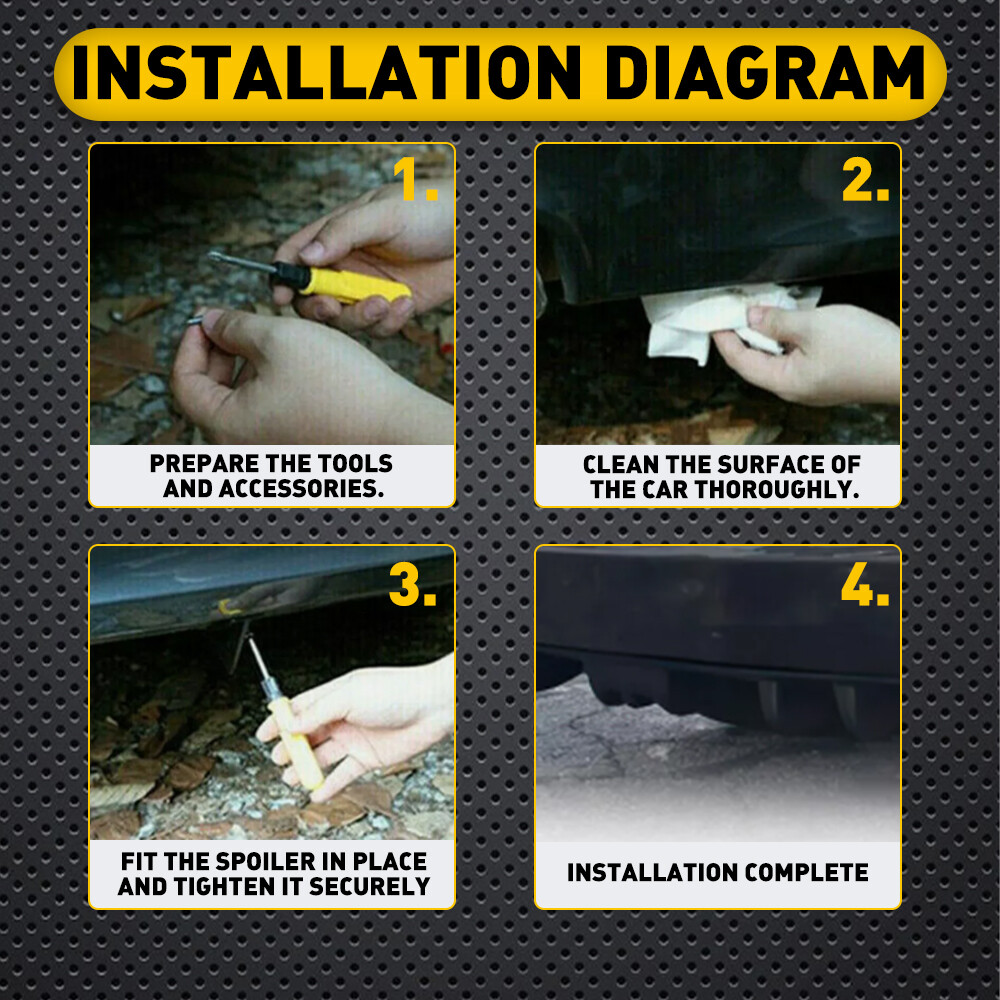 INSTALLATION DIAGRAM

1.

PREPARE THE TOOLS AND ACCESSORIES.

2.

CLEAN THE SURFACE OF THE CAR THOROUGHLY.

3.

FIT THE SPOILER IN PLACE AND TIGHTEN IT SECURELY

4.

INSTALLATION COMPLETE