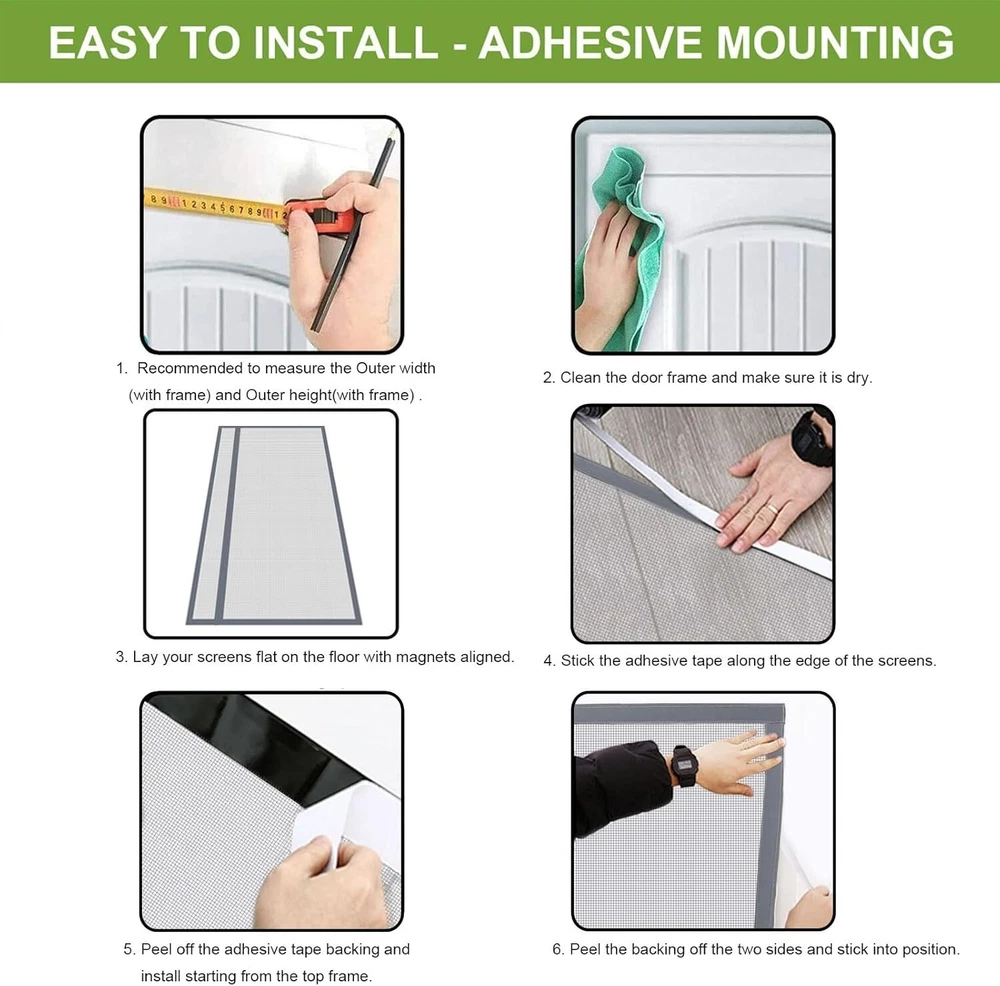 EASY TO INSTALL - ADHESIVE MOUNTING

8 9 1 2 3 4 5 6 7 8 9 1 2

1. Recommended to measure the Outer width (with frame) and Outer height(with frame) .

2. Clean the door frame and make sure it is dry.

3. Lay your screens flat on the floor with magnets aligned.

4. Stick the adhesive tape along the edge of the screens.

5. Peel off the adhesive tape backing and install starting from the top frame.

6. Peel the backing off the two sides and stick into position.