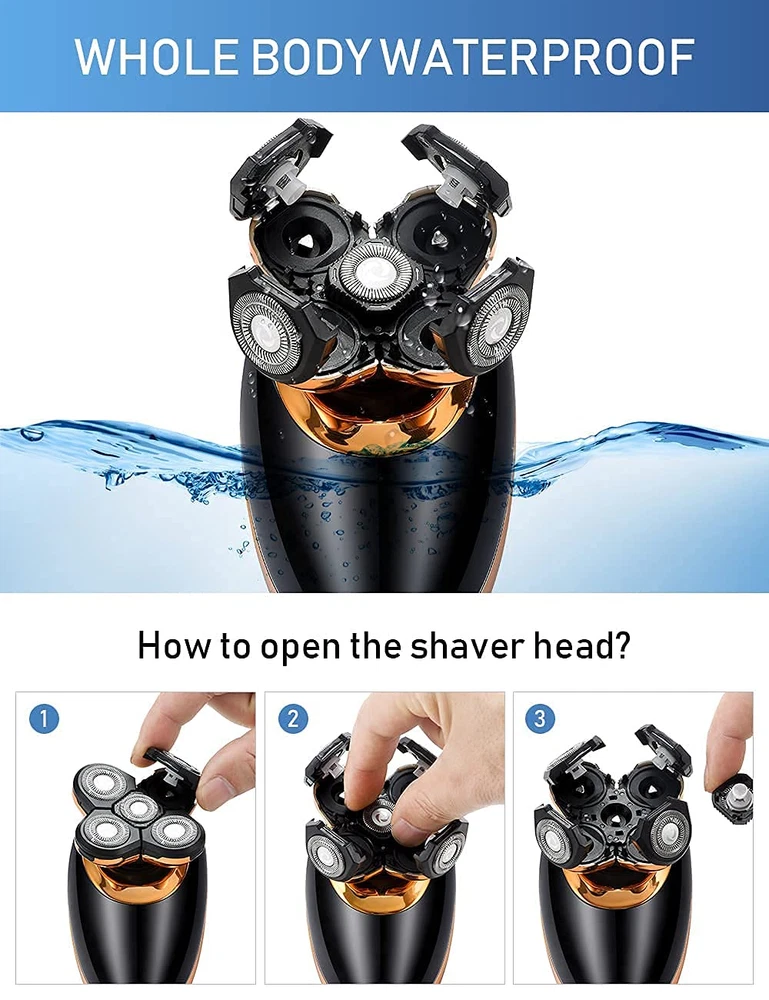 WHOLE BODY WATERPROOF

How to open the shaver head?

1

2

3