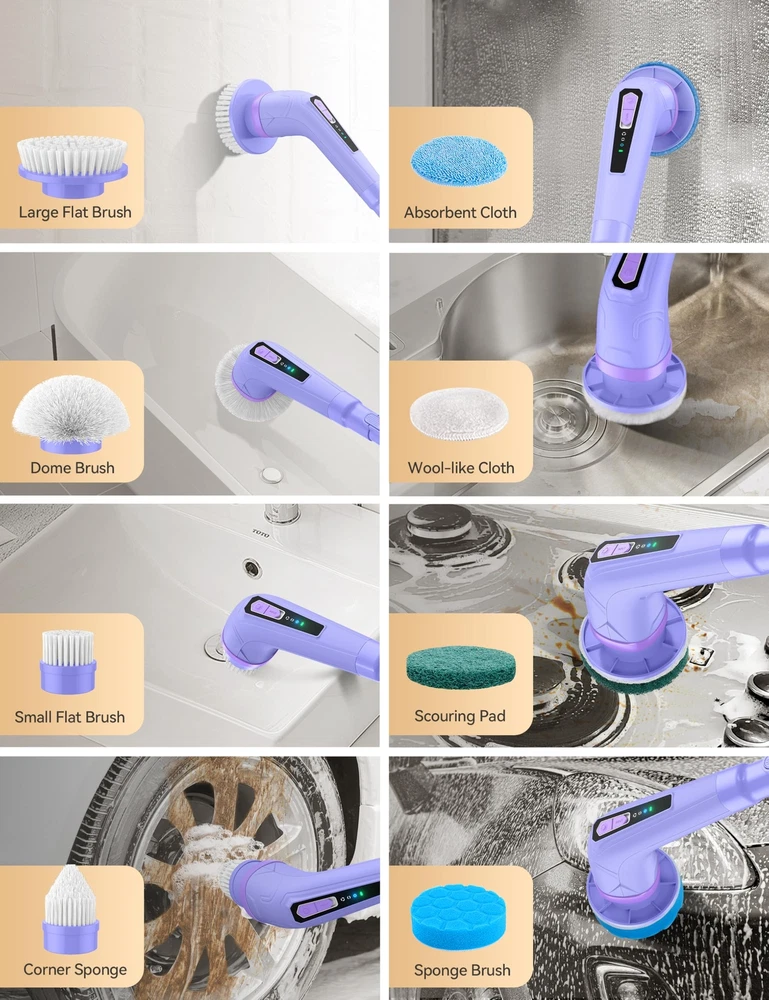 Large Flat Brush

Absorbent Cloth

Dome Brush

Wool-like Cloth

TOTO

Small Flat Brush

Scouring Pad

Corner Sponge

Sponge Brush